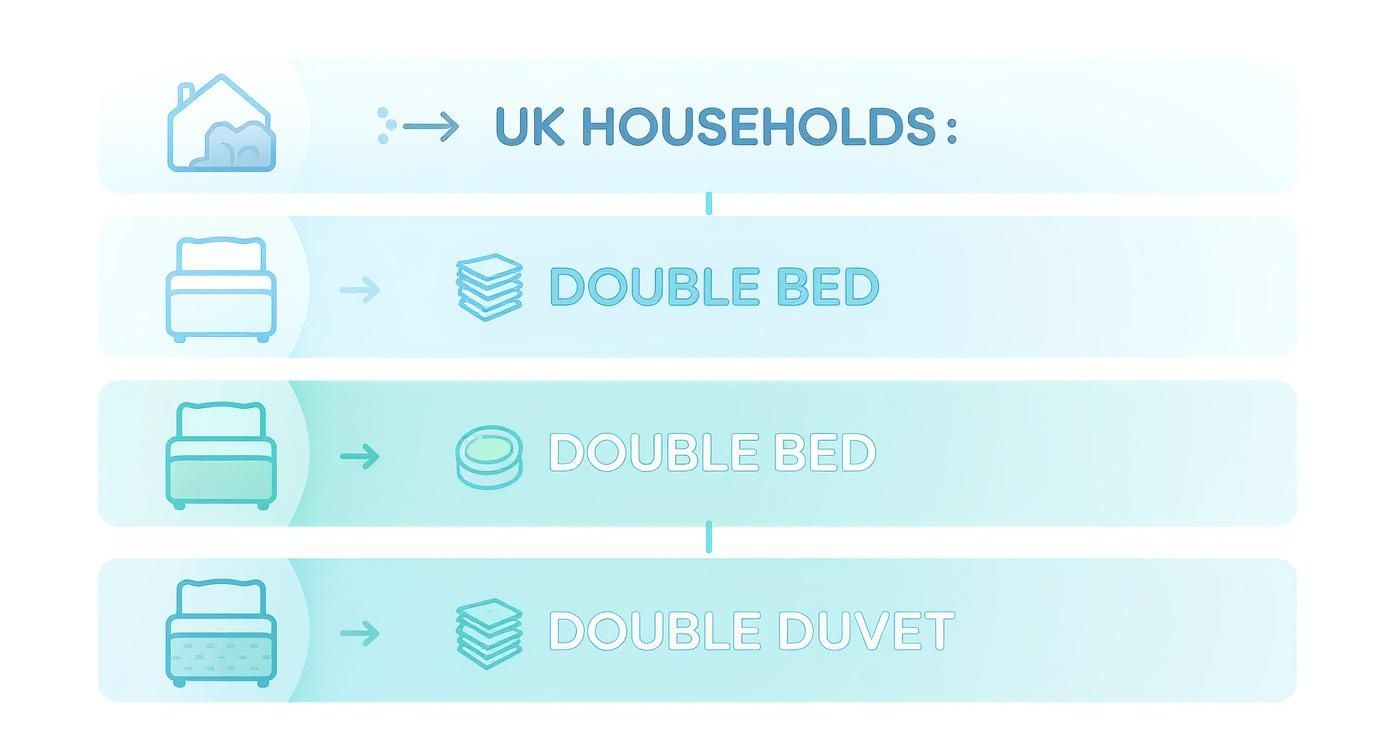 UK HOUSEHOLDS:

DOUBLE BED

DOUBLE BED

DOUBLE DUVET