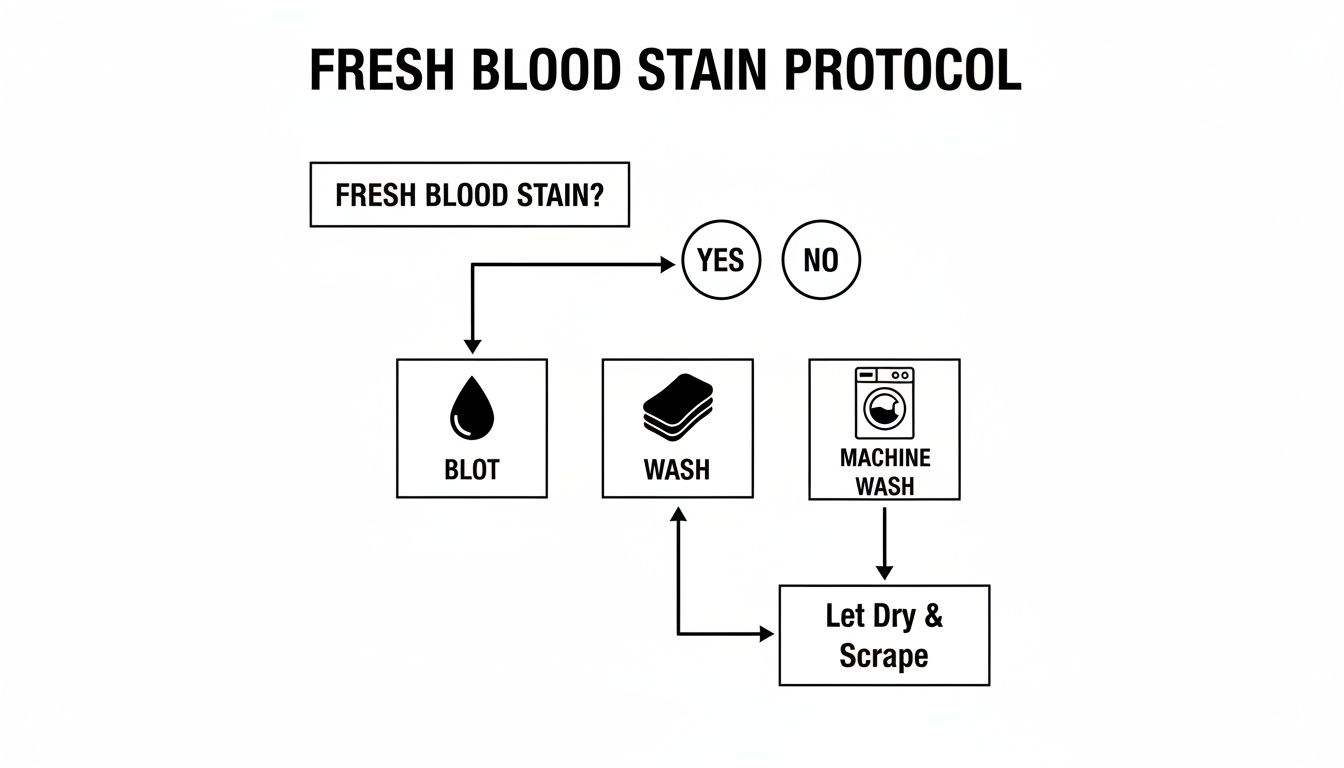 FRESH BLOOD STAIN PROTOCOL

FRESH BLOOD STAIN?

YES

NO

BLOT

WASH

MACHINE WASH

Let Dry & Scrape