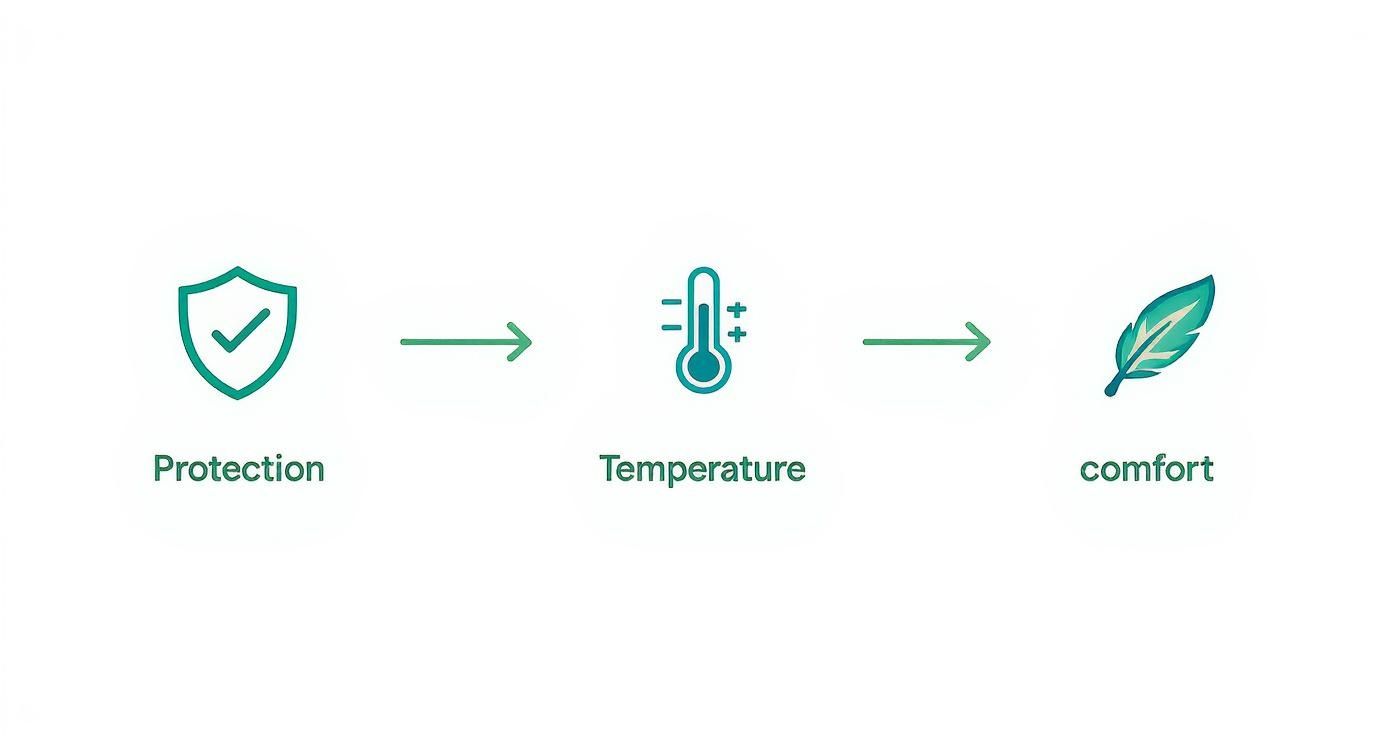 Protection

Temperature

comfort