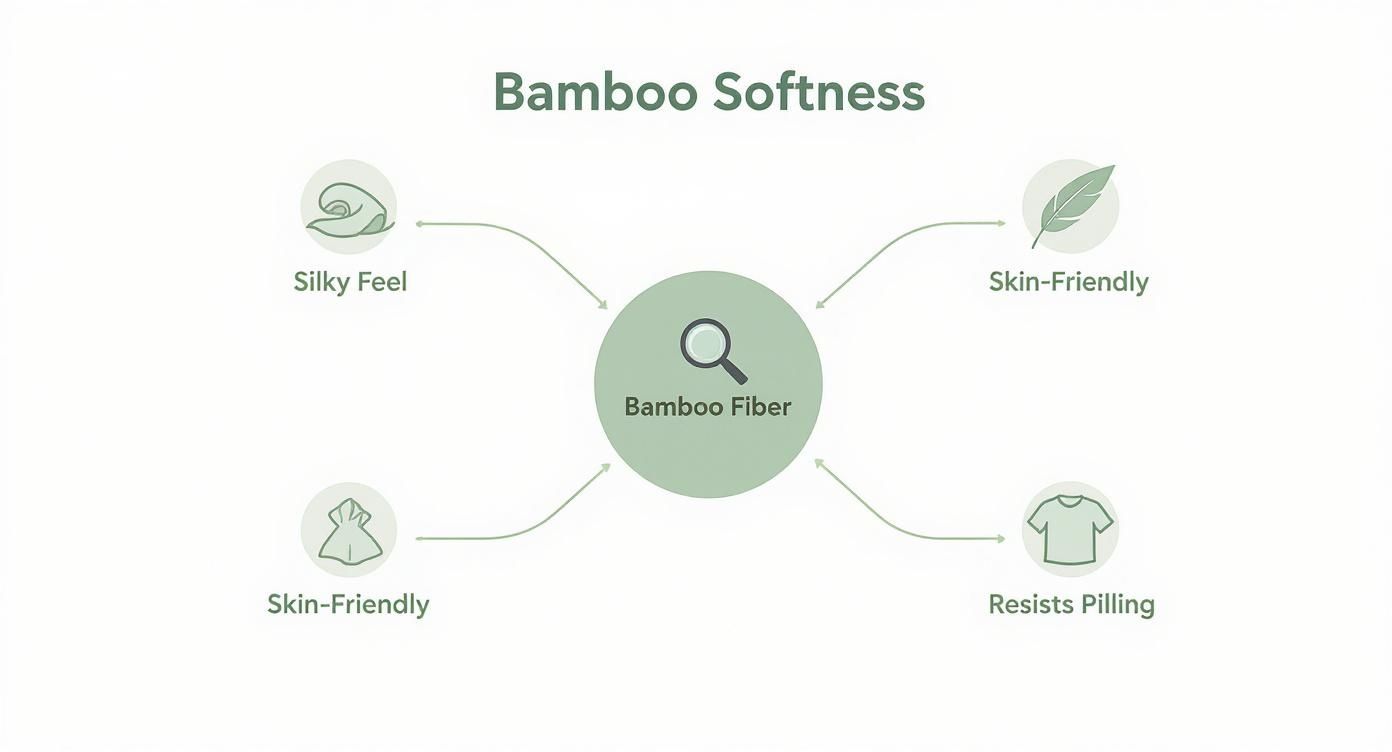 Bamboo Softness

Silky Feel

Skin-Friendly

Bamboo Fiber

Skin-Friendly

Resists Pilling