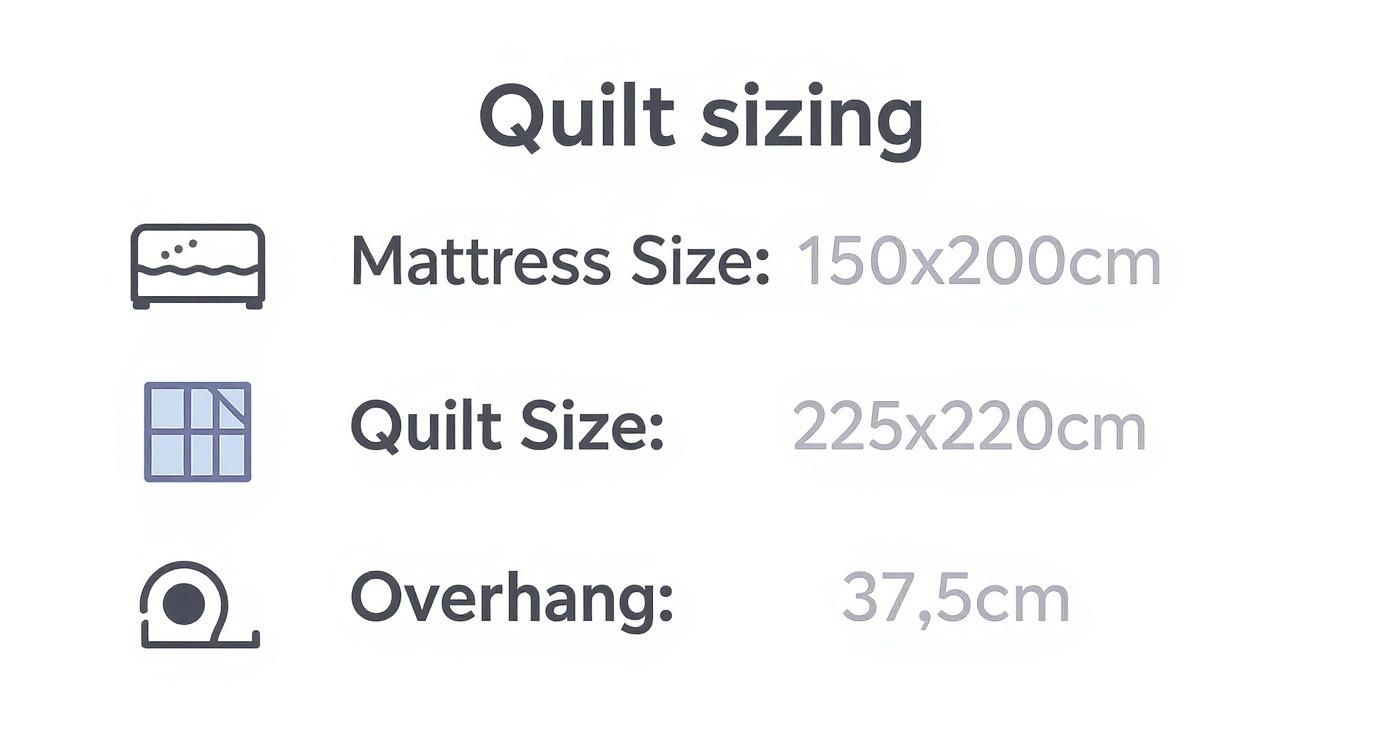 Quilt sizing

Mattress Size: 150x200cm

Quilt Size: 225x220cm

Overhang: 37,5cm