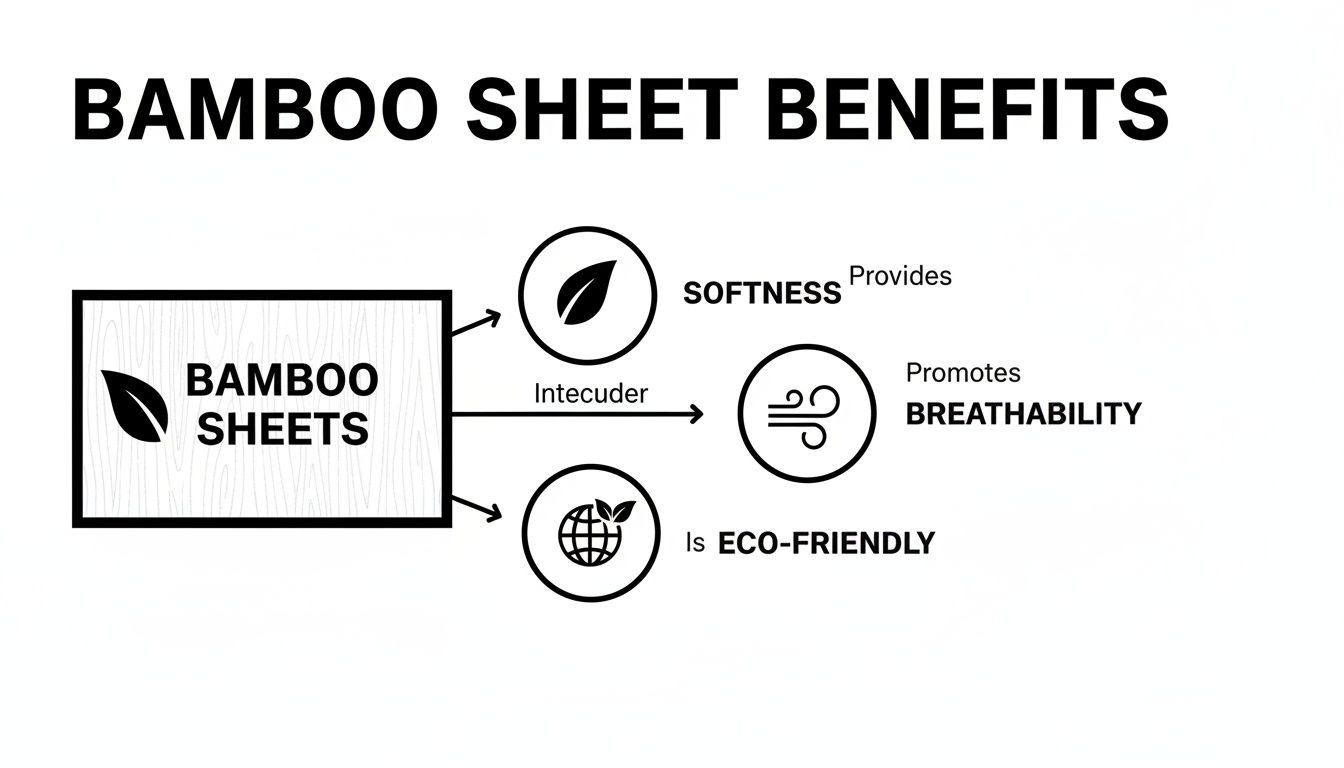 BAMBOO SHEET BENEFITS

BAMBOO SHEETS

SOFTNESS Provides

Intecuder

Promotes BREATHABILITY

Is ECO-FRIENDLY