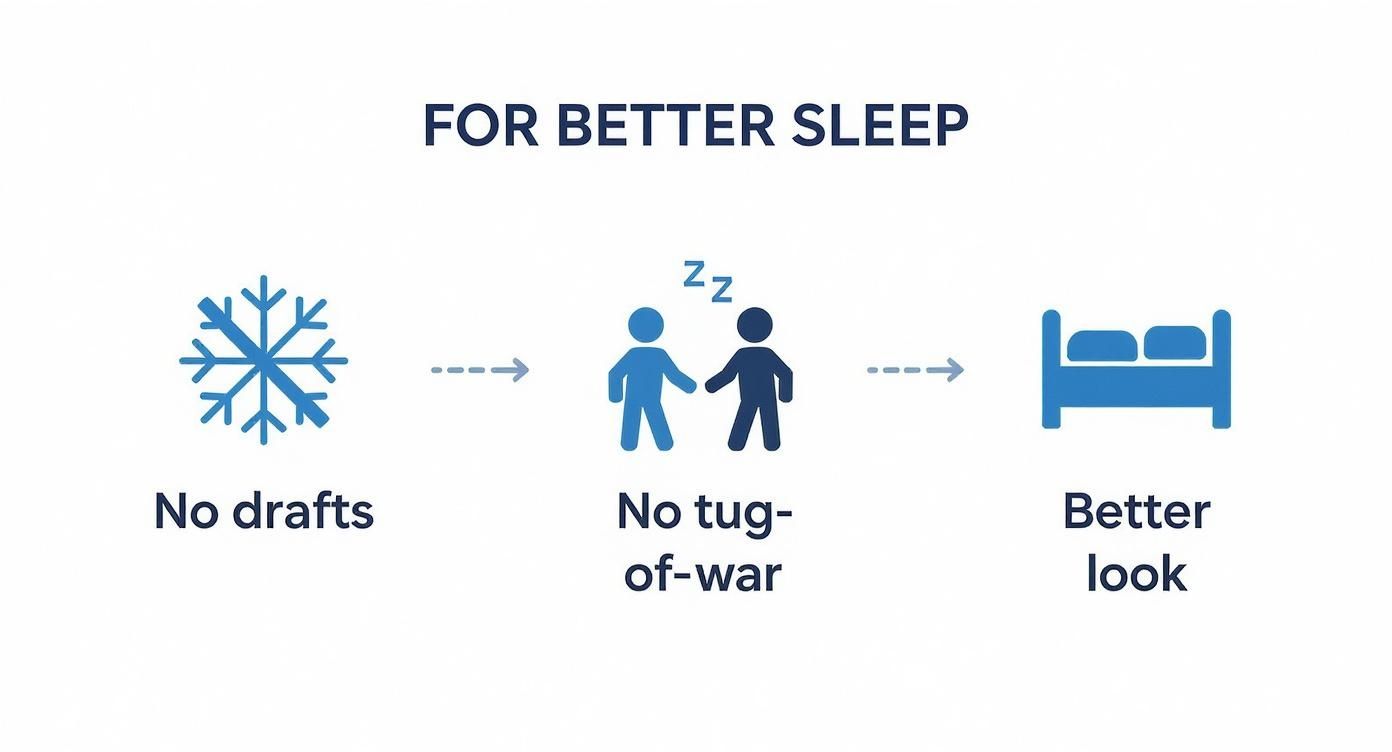 FOR BETTER SLEEP

No drafts

z z

No tug-of-war

Better look