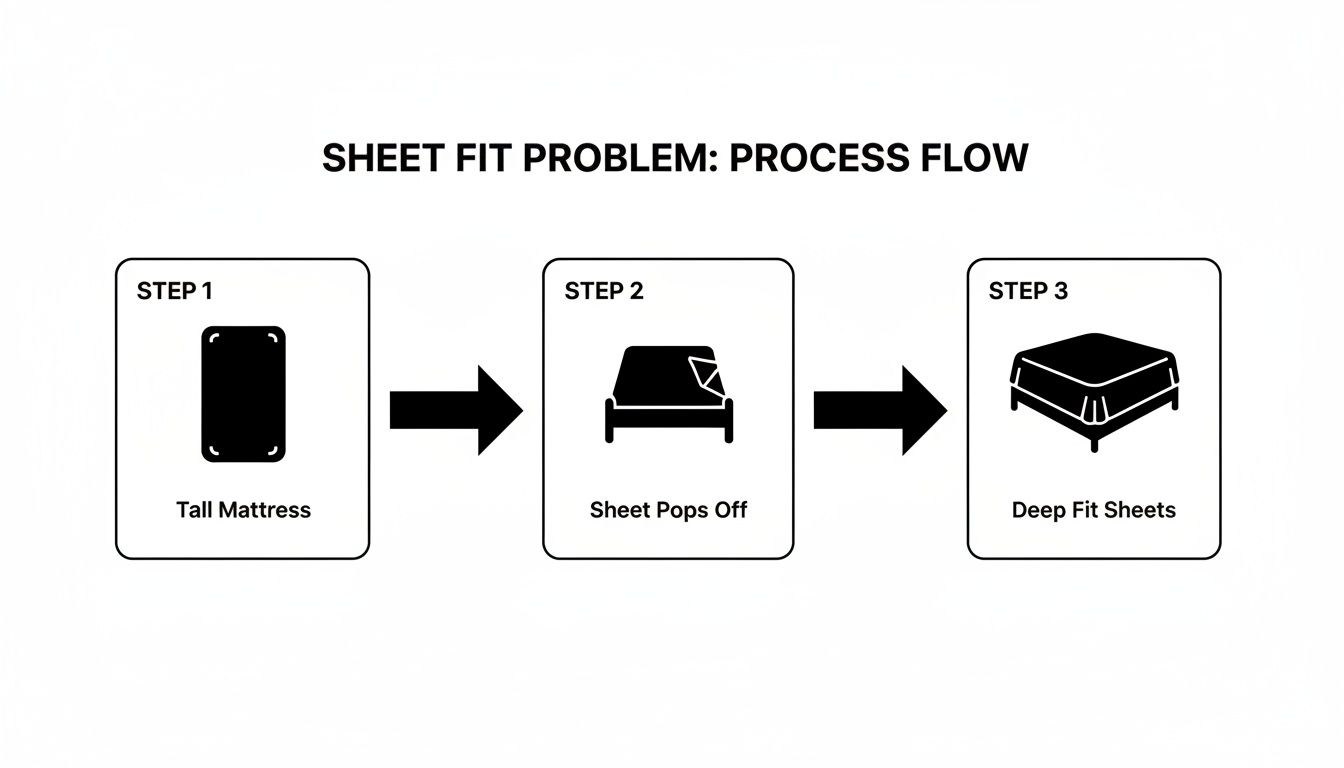 SHEET FIT PROBLEM: PROCESS FLOW

STEP 1

Tall Mattress

STEP 2

Sheet Pops Off

STEP 3

Deep Fit Sheets