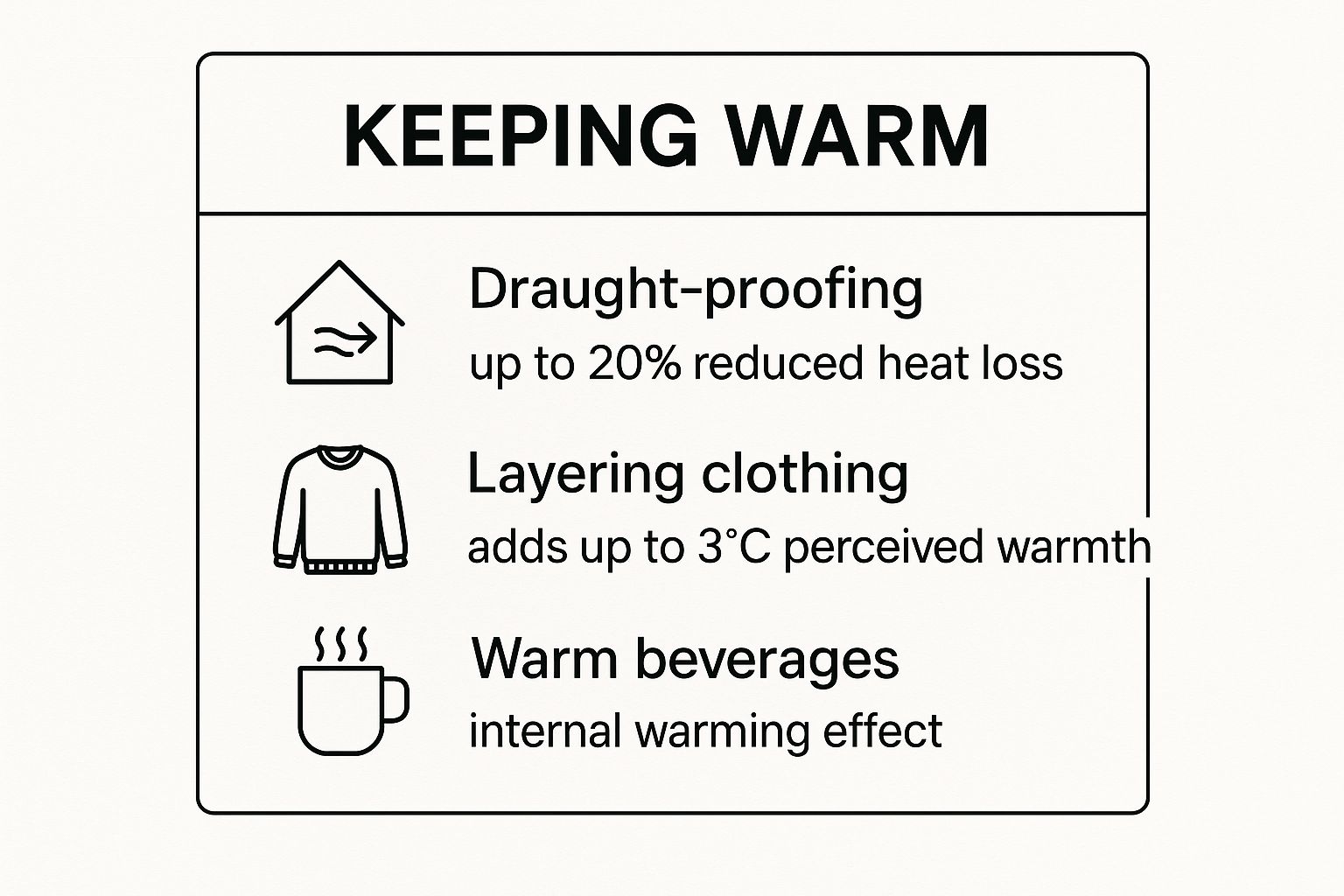 KEEPING WARM

Draught-proofing
up to 20% reduced heat loss

Layering clothing
adds up to 3°C perceived warmth

Warm beverages
internal warming effect