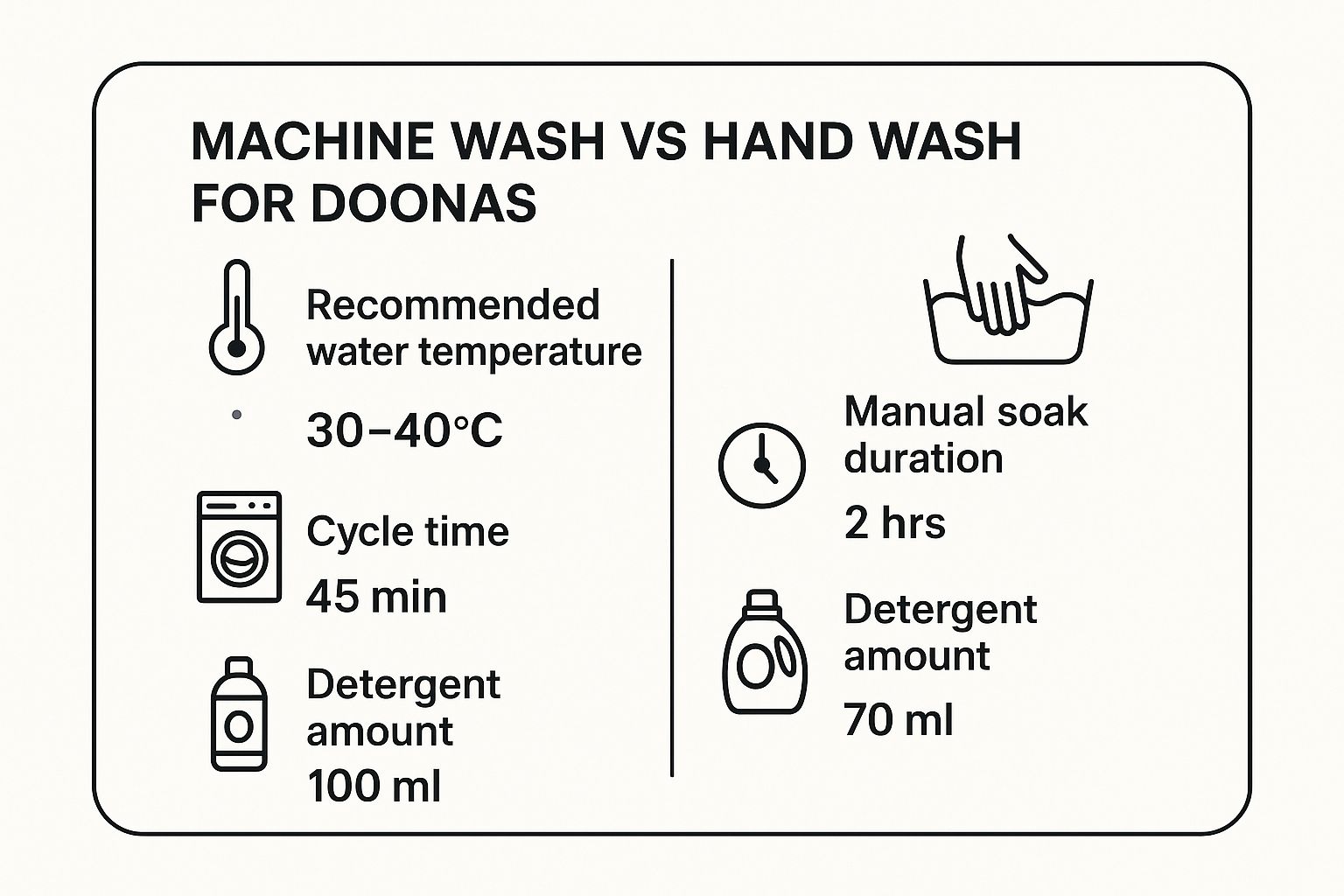 MACHINE WASH VS HAND WASH FOR DOONAS

Recommended water temperature

30–40°C

Cycle time

45 min

Detergent amount

100 ml

Manual soak duration

2 hrs

Detergent amount

70 ml