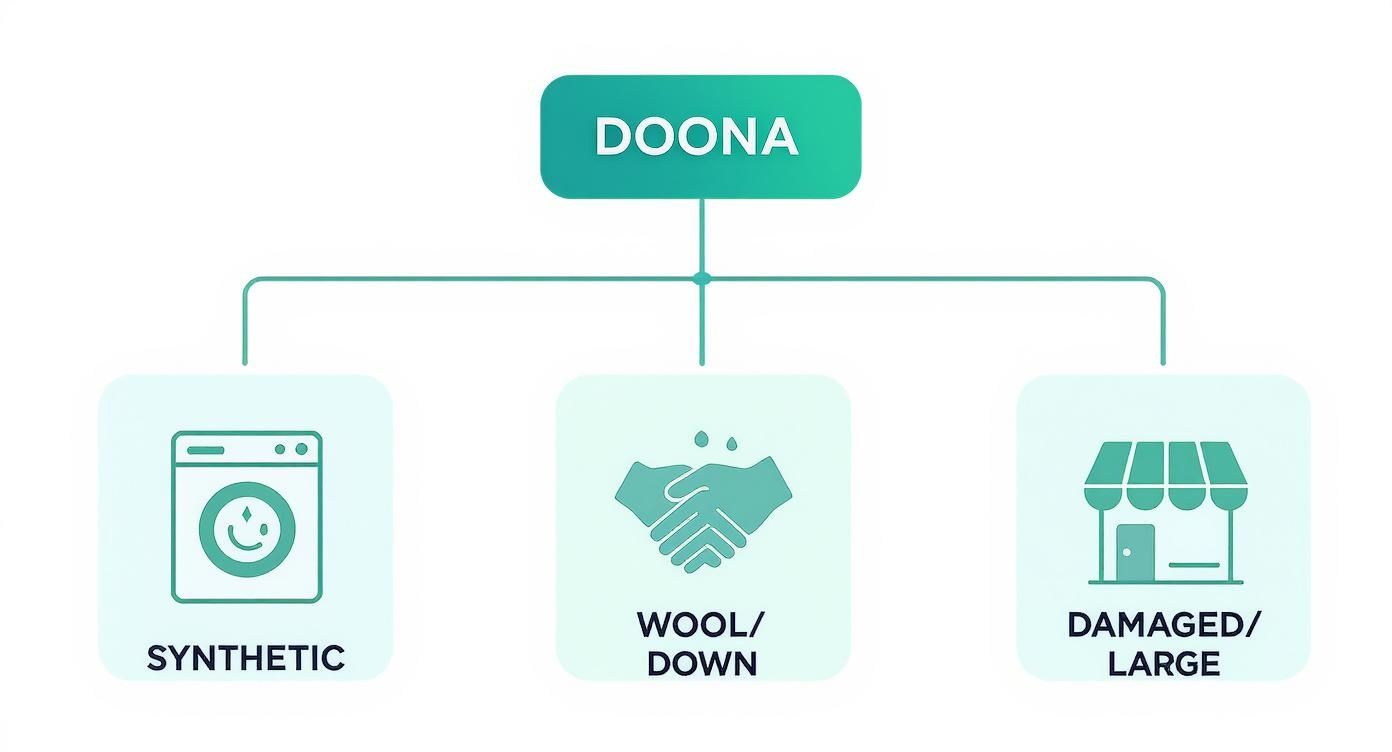 DOONA

SYNTHETIC

WOOL/
DOWN

DAMAGED/
LARGE