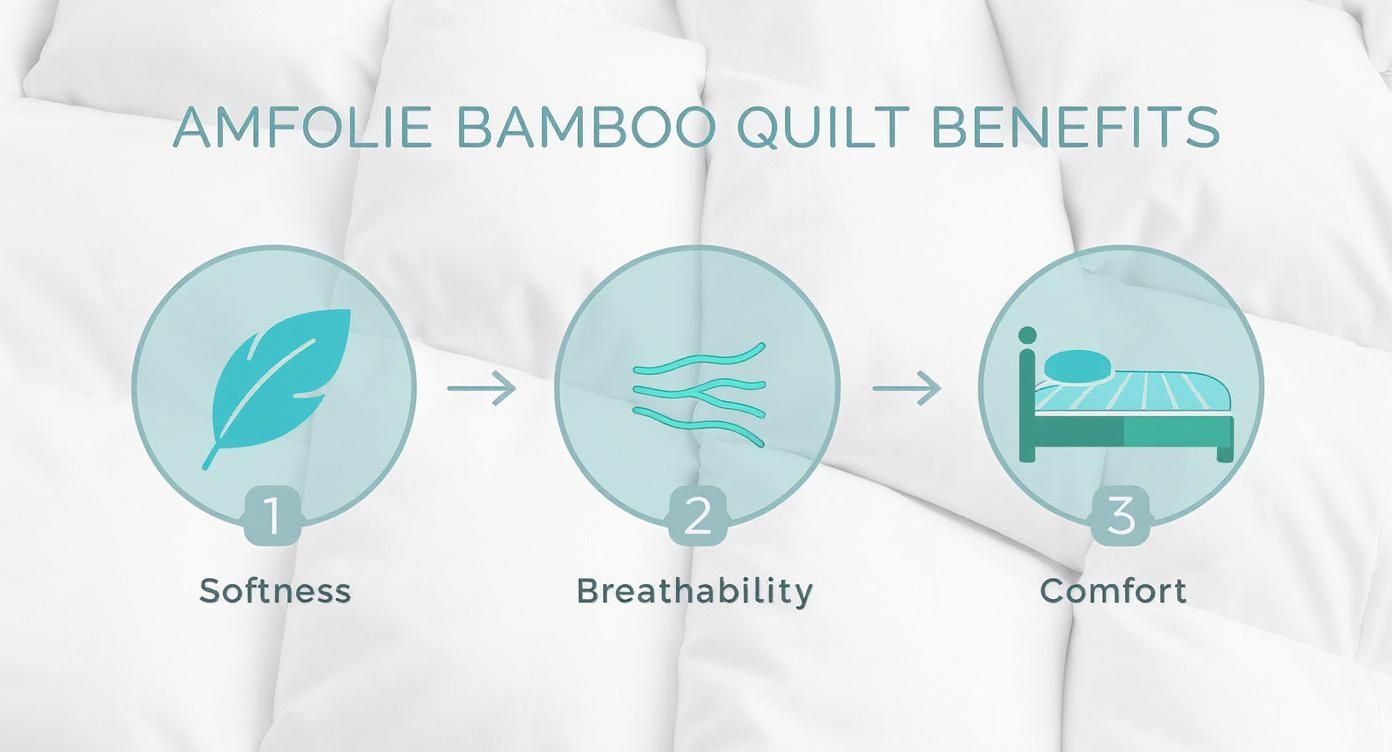 AMFOLIE BAMBOO QUILT BENEFITS

1
Softness

2
Breathability

3
Comfort