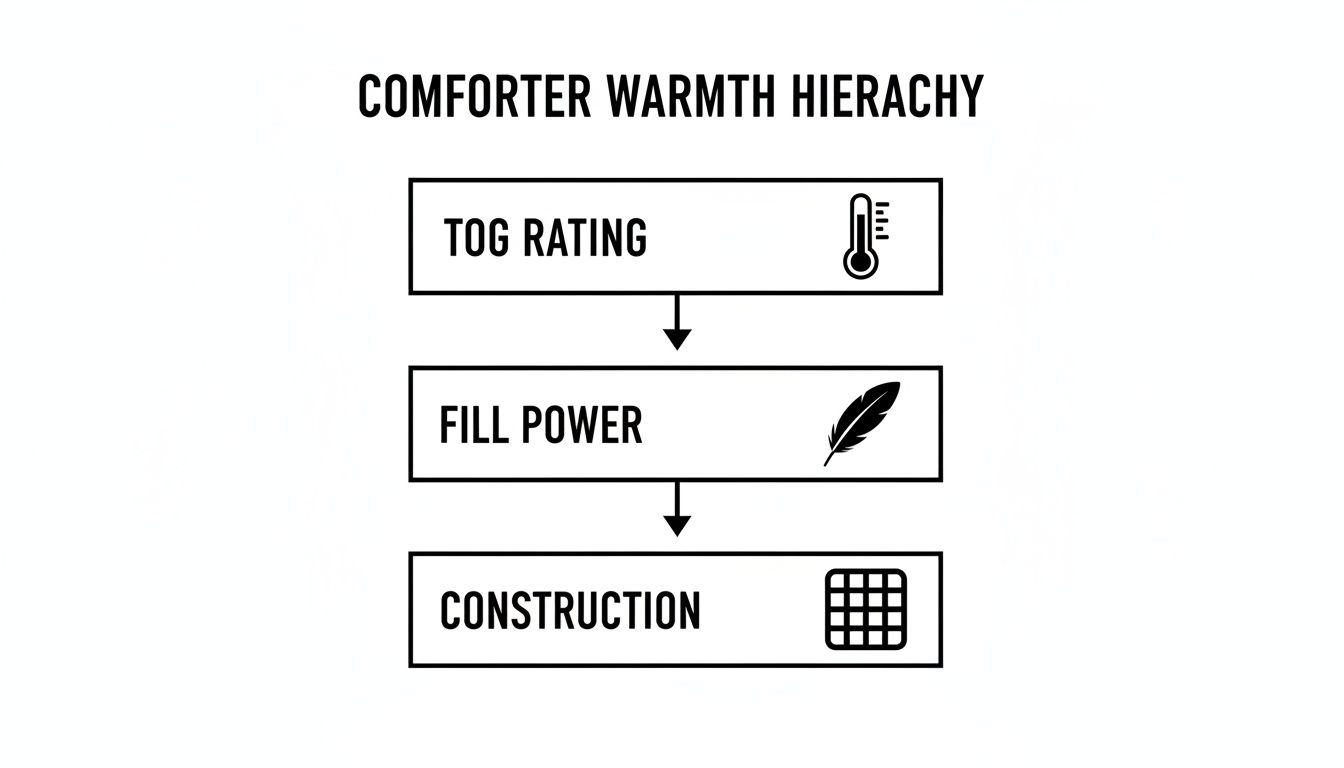 COMFORTER WARMTH HIERACHY

TOG RATING

FILL POWER

CONSTRUCTION