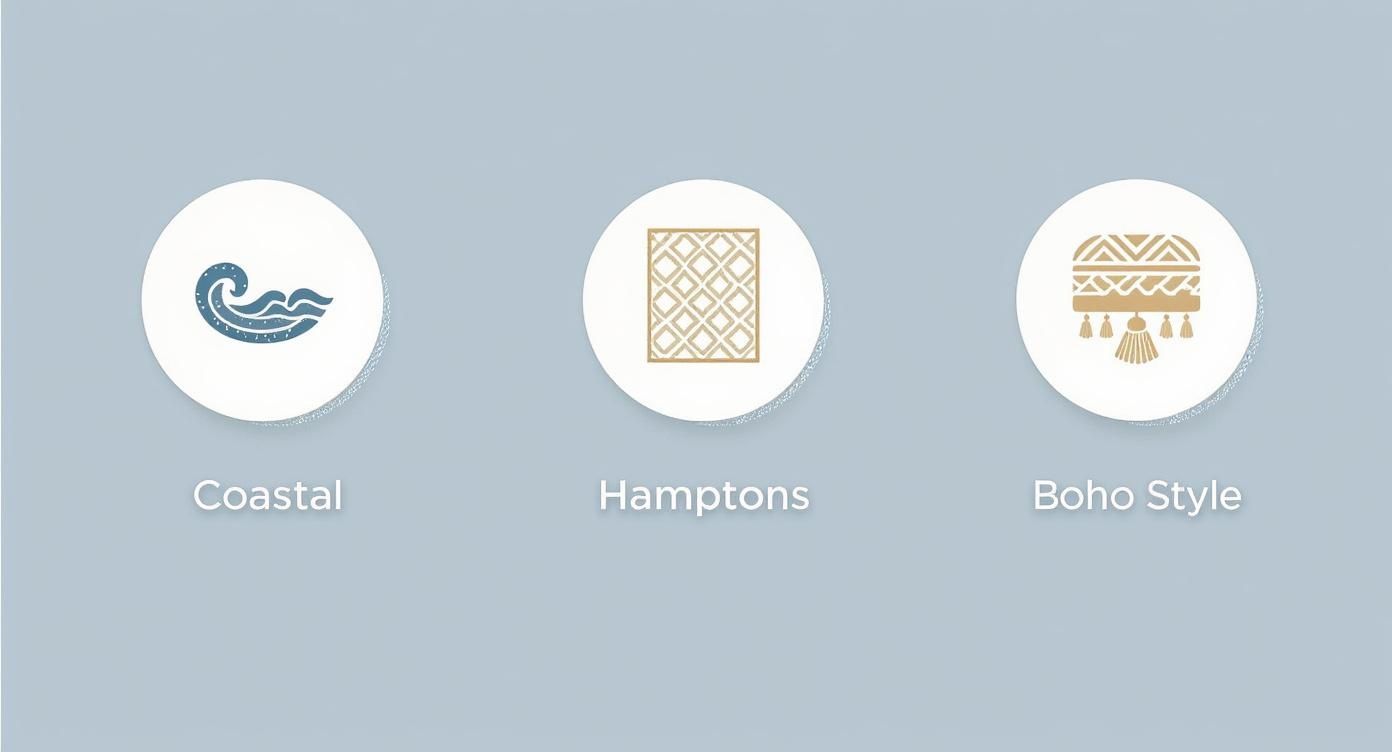 Coastal

Hamptons

Boho Style