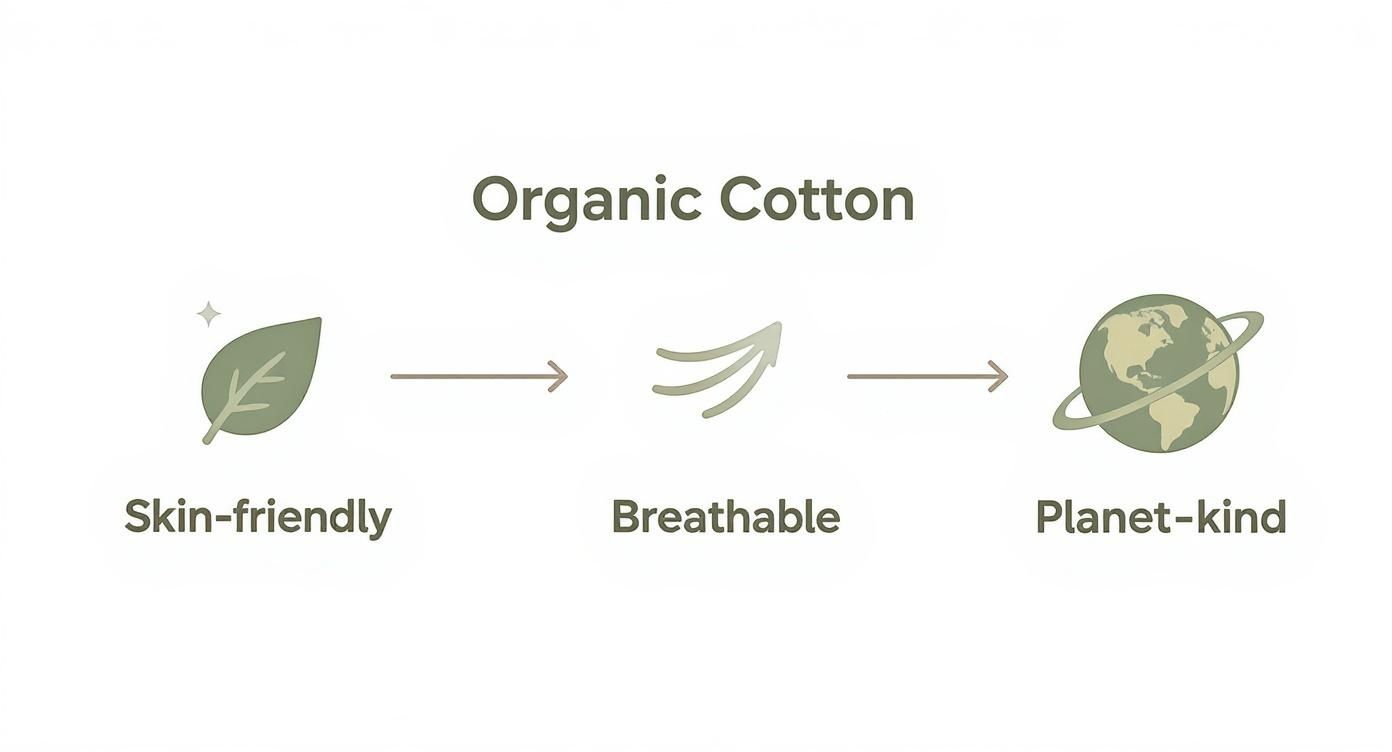 Organic Cotton

Skin-friendly

Breathable

Planet-kind