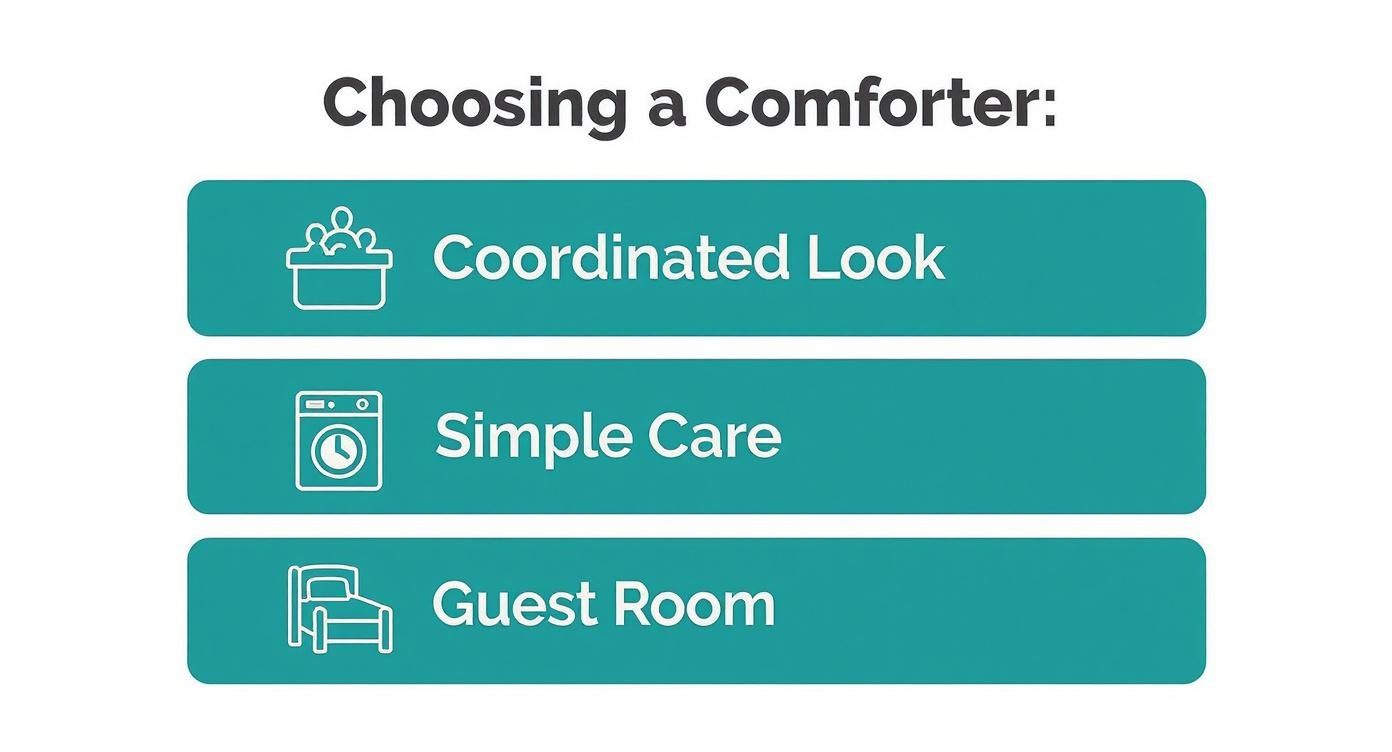 Choosing a Comforter:

Coordinated Look

Simple Care

Guest Room