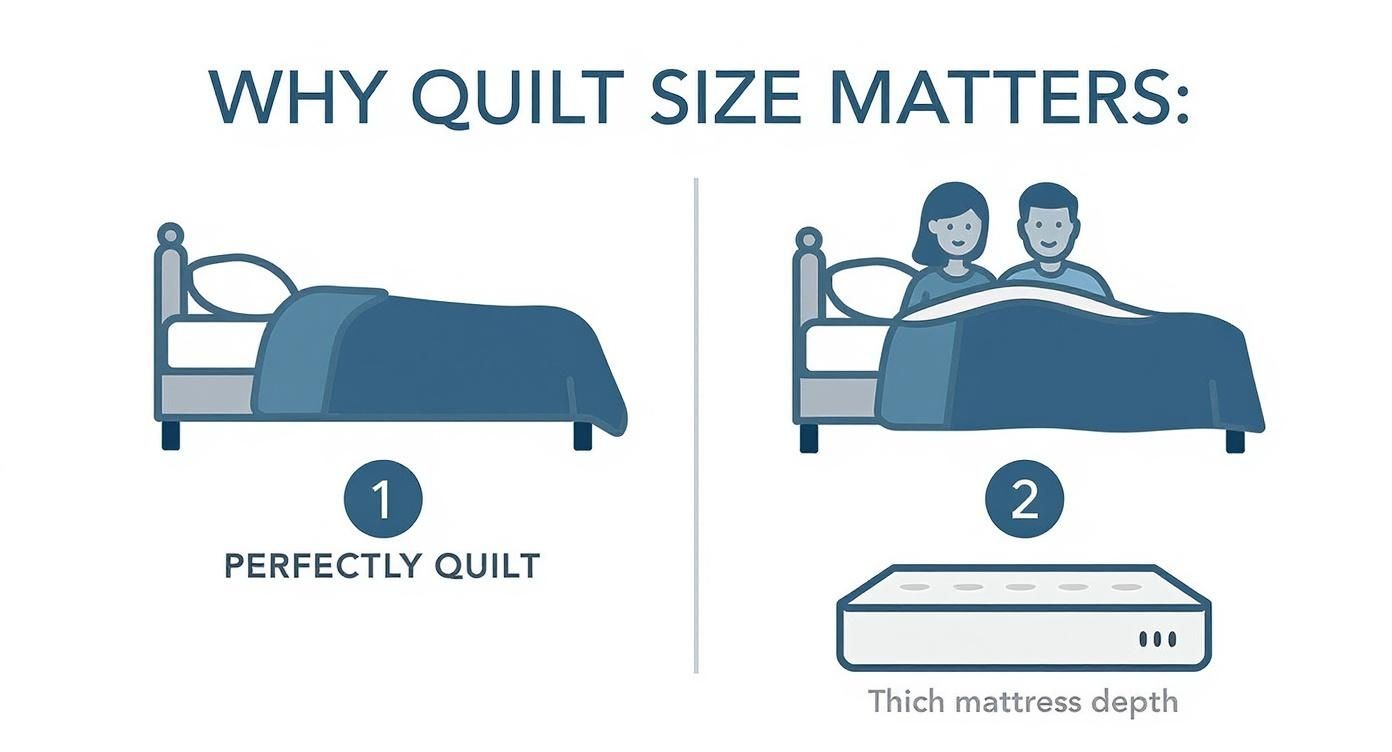 WHY QUILT SIZE MATTERS:

1

PERFECTLY QUILT

2

Thich mattress depth