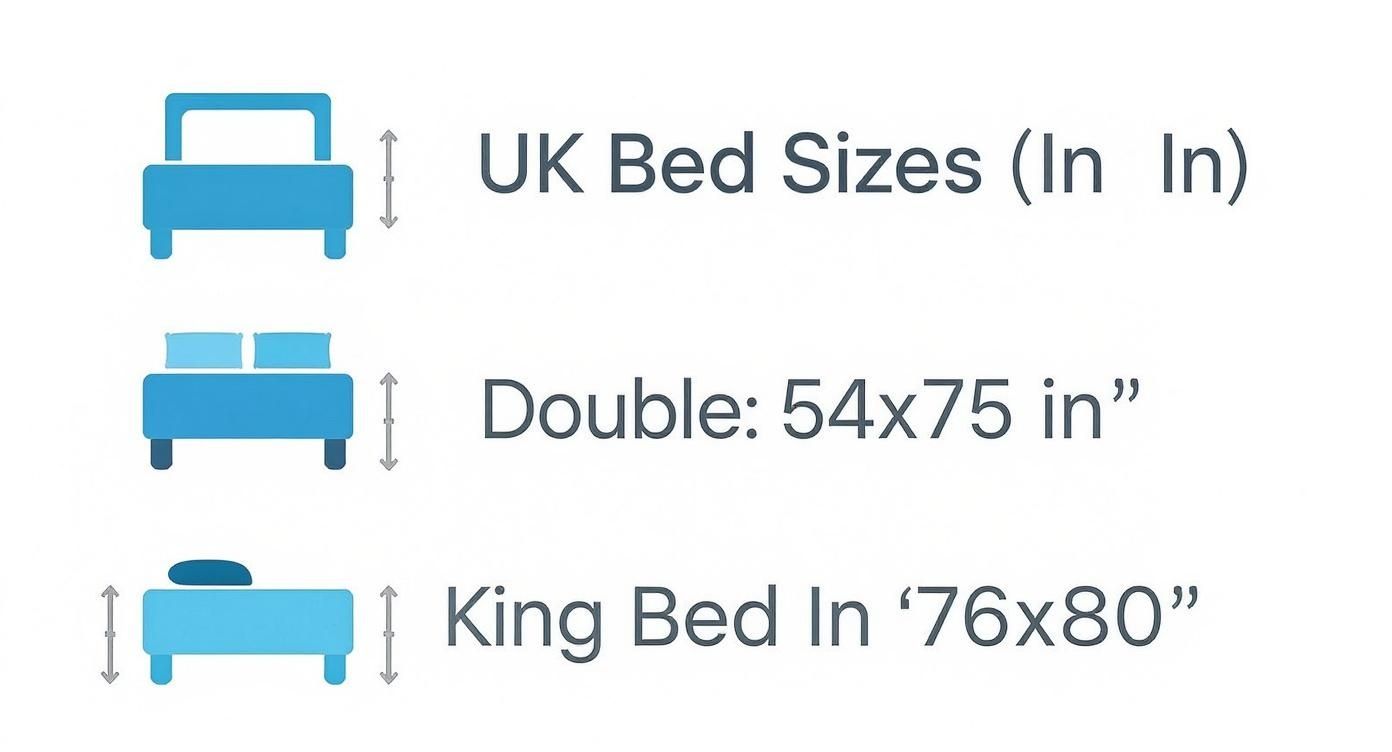 UK Bed Sizes (In In)

Double: 54x75 in”

King Bed In ‘76x80”