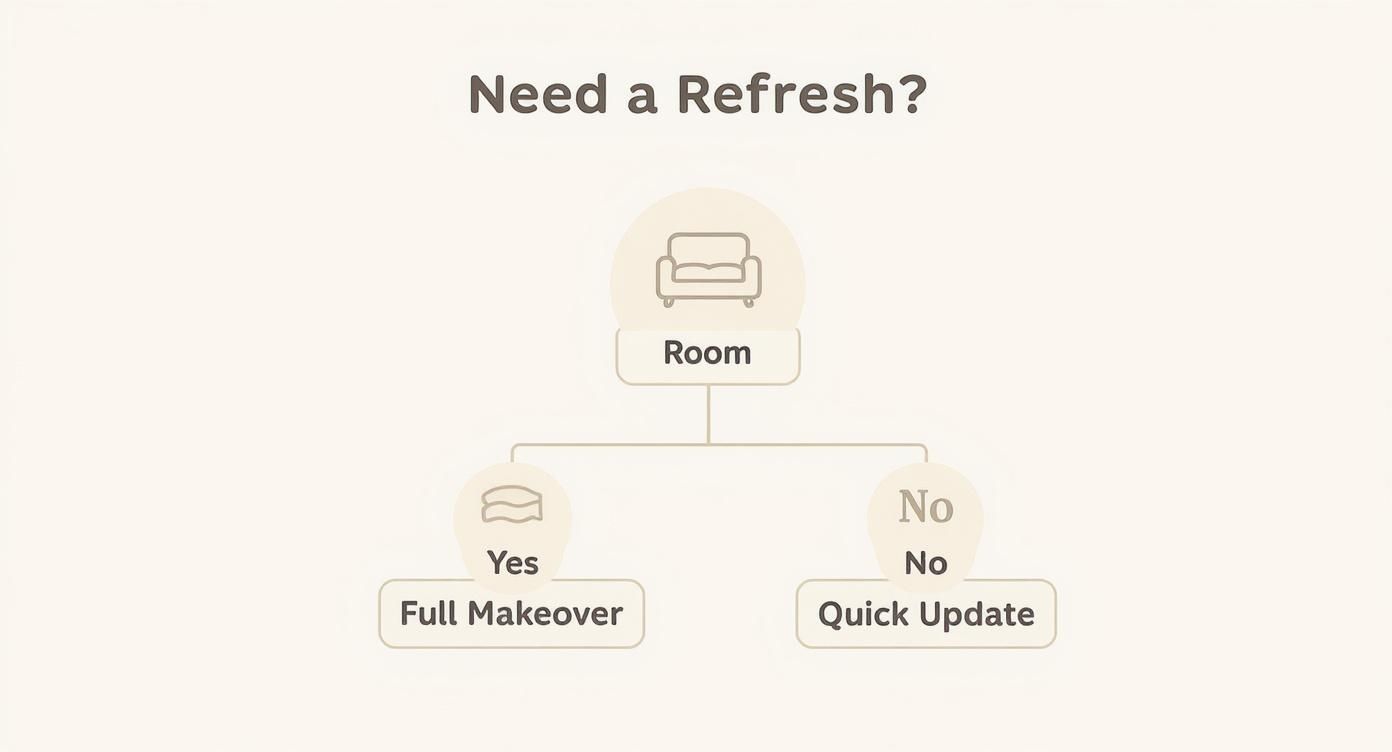 Need a Refresh?

Room

Yes

Full Makeover

No

No

Quick Update