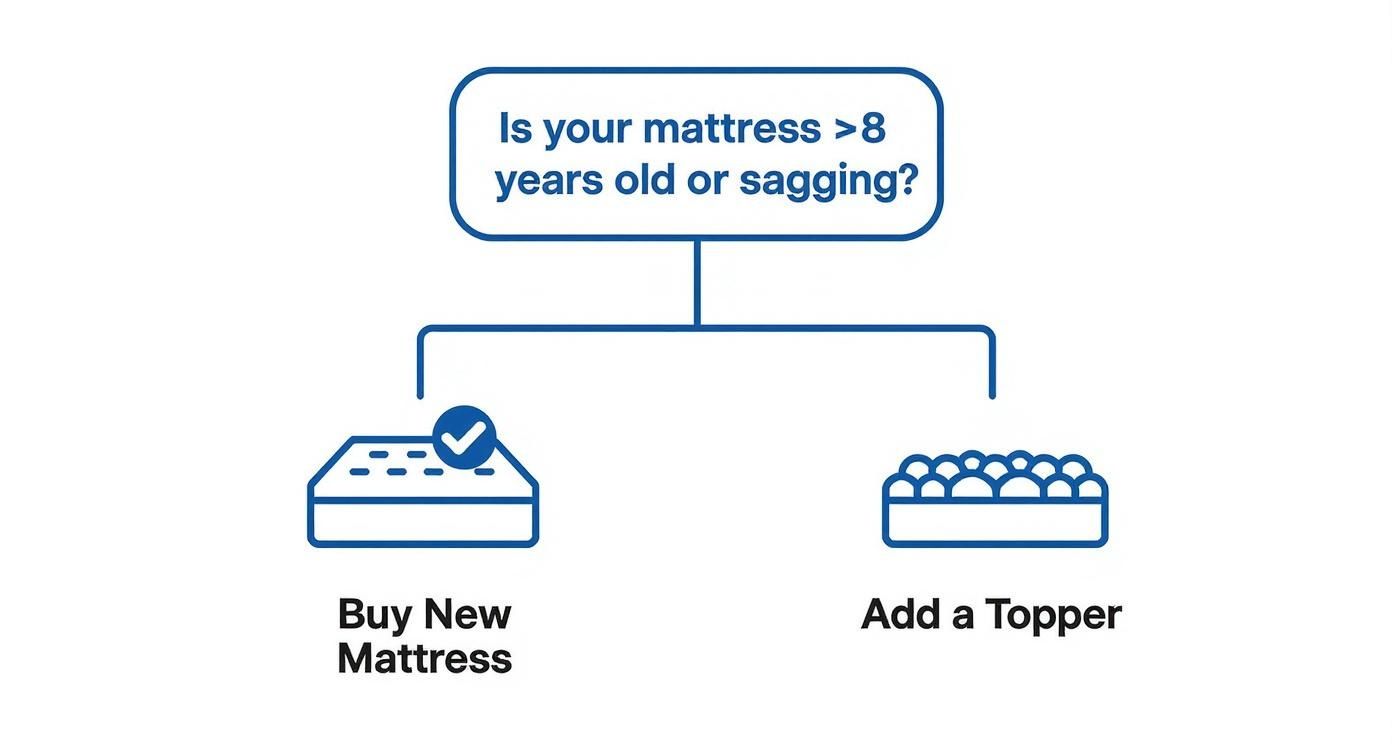 Is your mattress >8 years old or sagging?

Buy New Mattress

Add a Topper