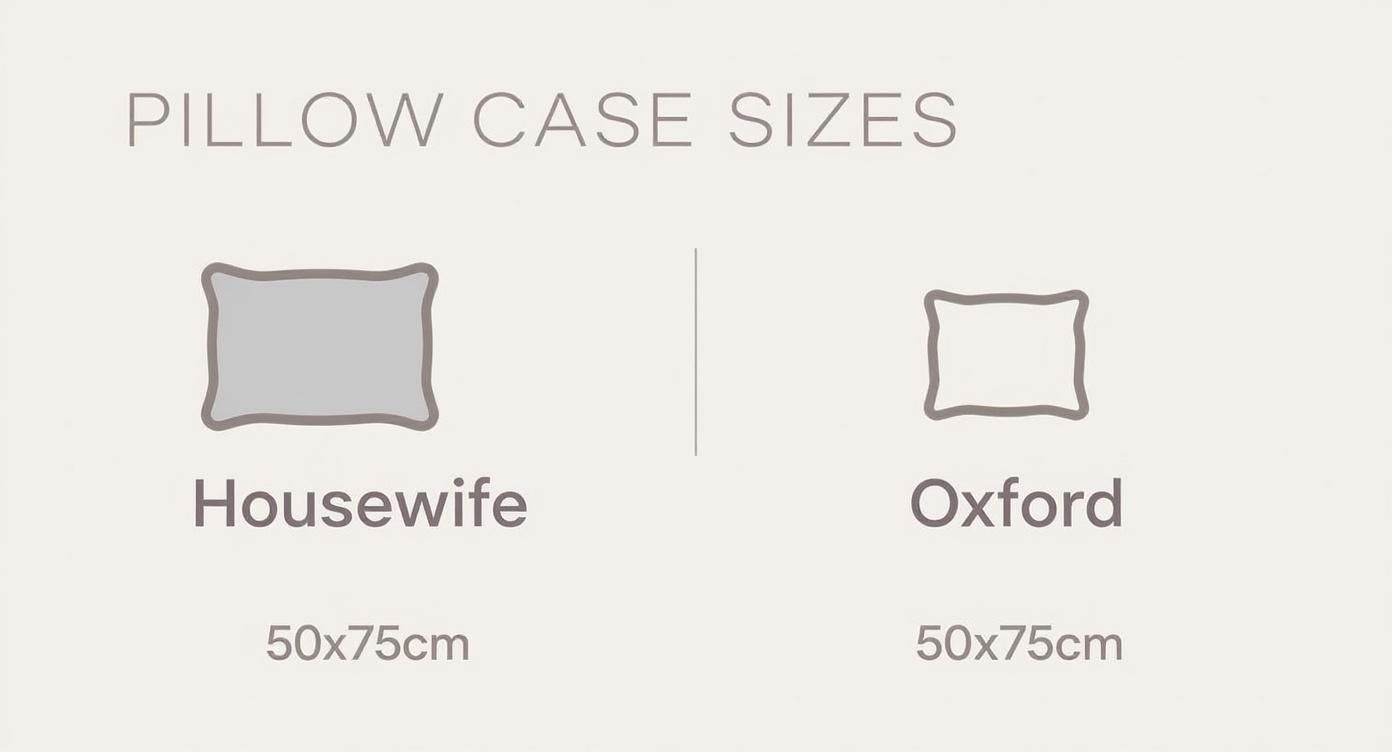 PILLOW CASE SIZES

Housewife

50x75cm

Oxford

50x75cm