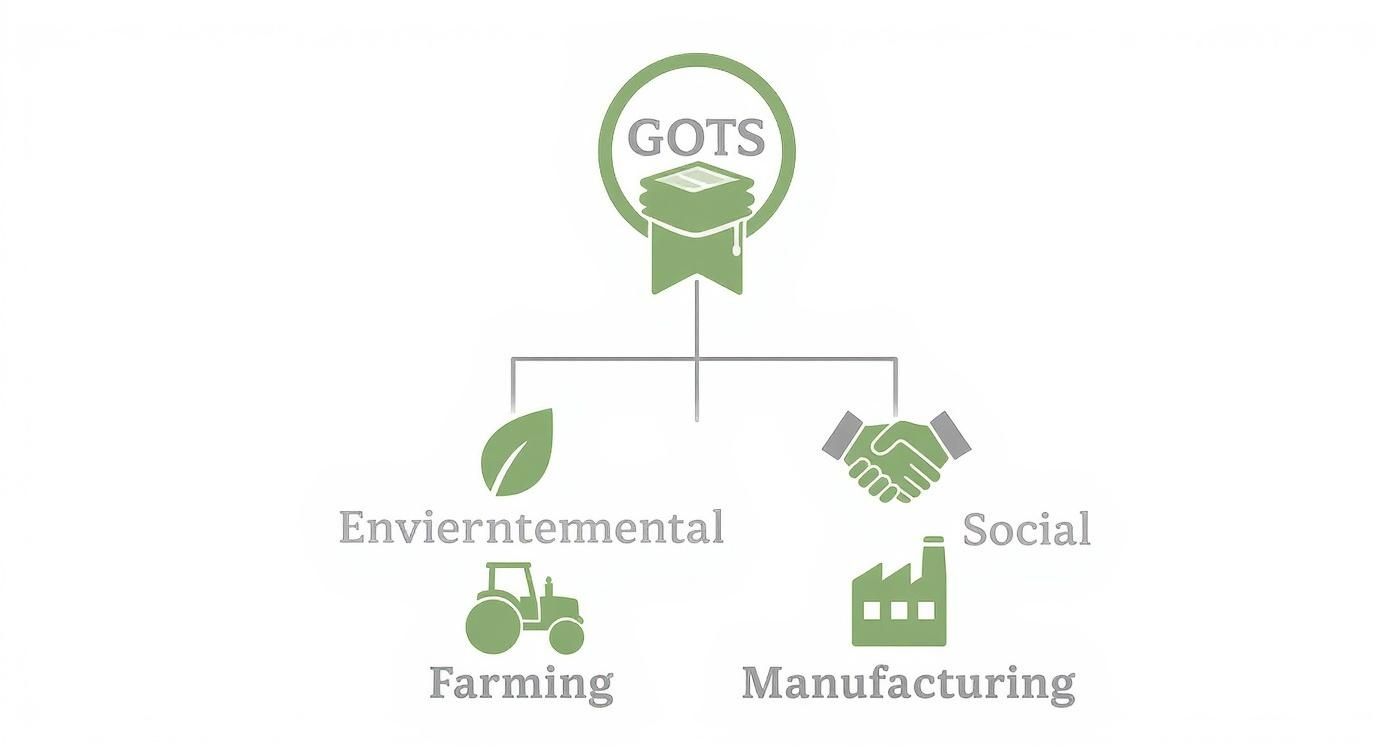 GOTS

Envierntemental

Social

Farming

Manufacturing