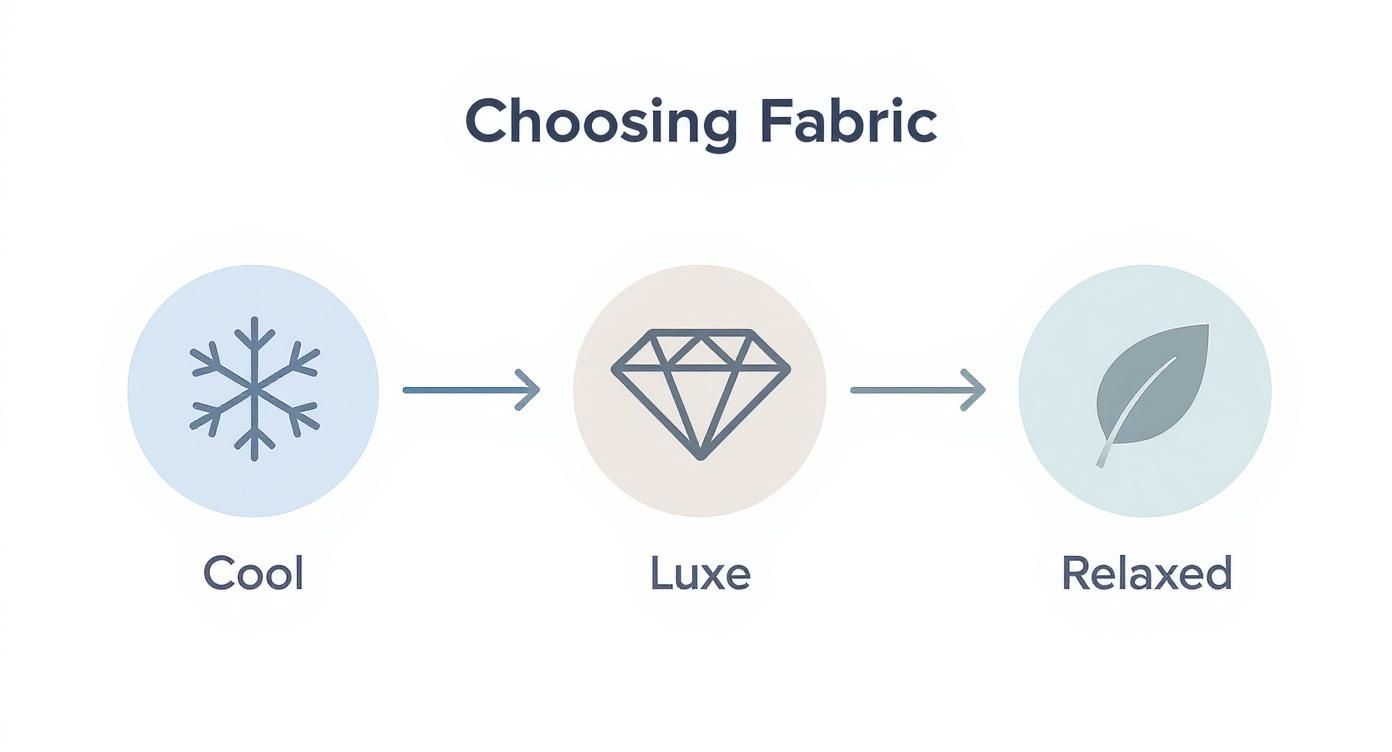 Choosing Fabric

Cool

Luxe

Relaxed