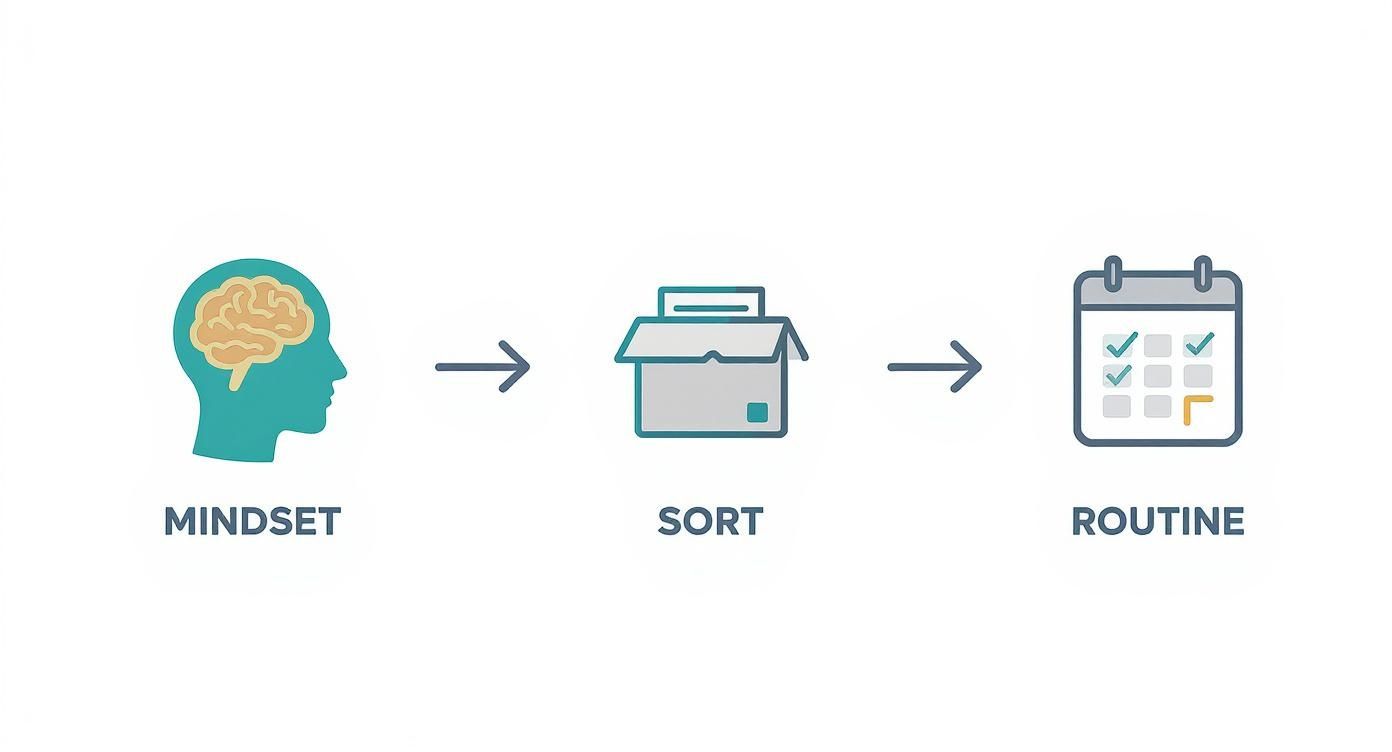 MINDSET

SORT

ROUTINE