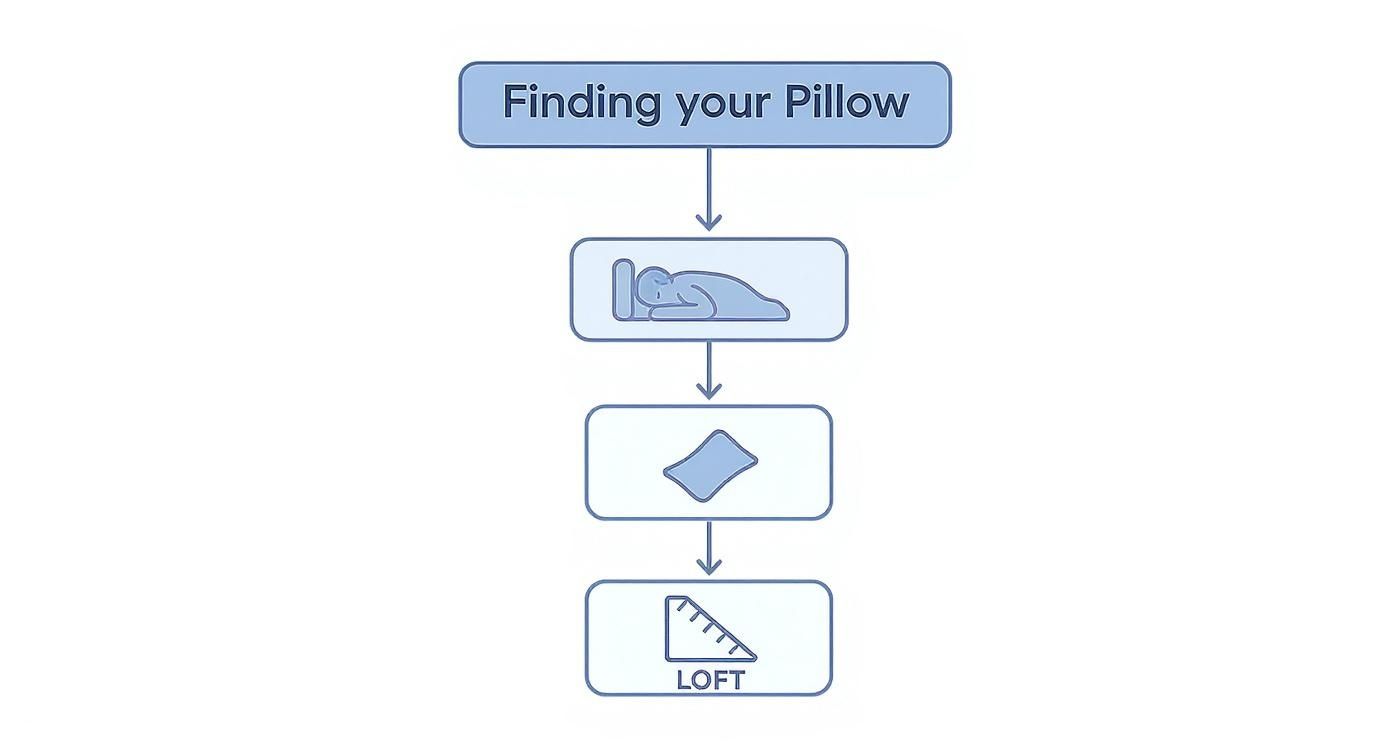 Finding your Pillow

LOFT