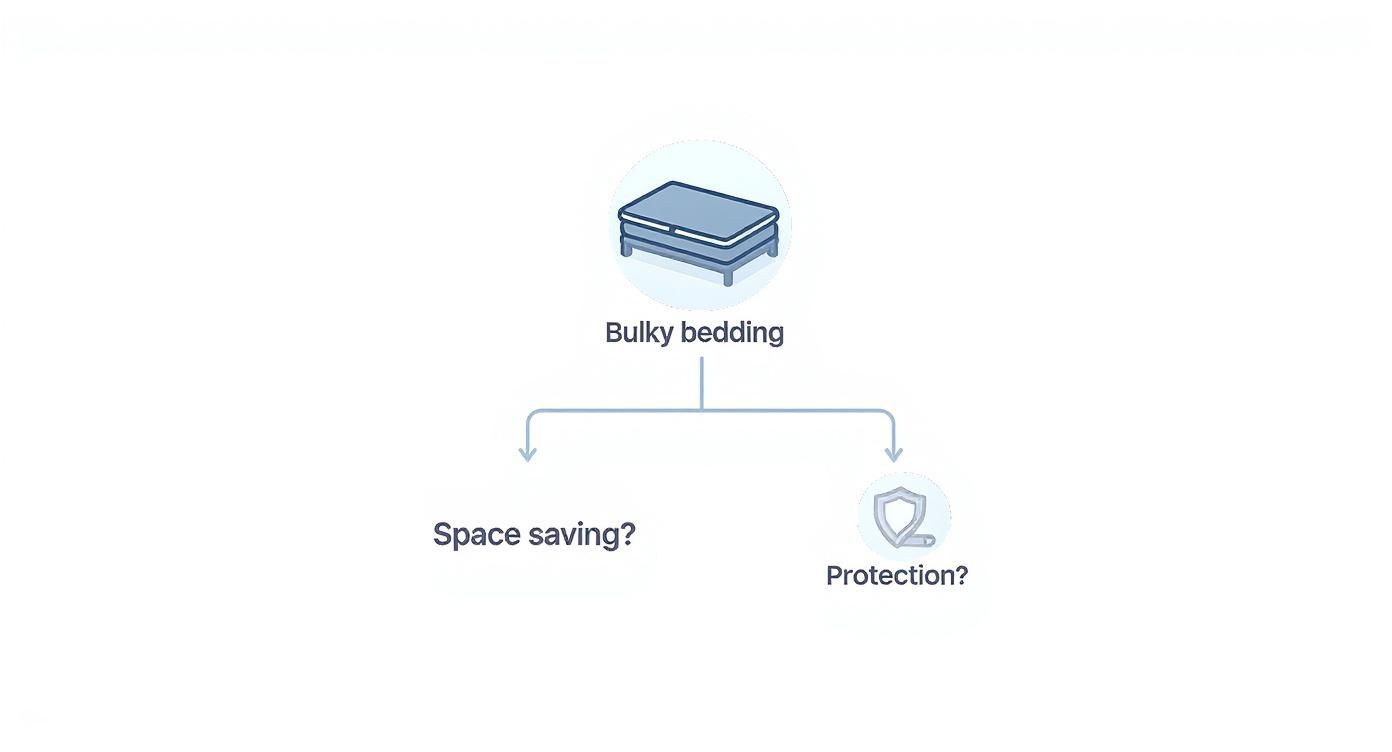 Bulky bedding

Space saving?

Protection?