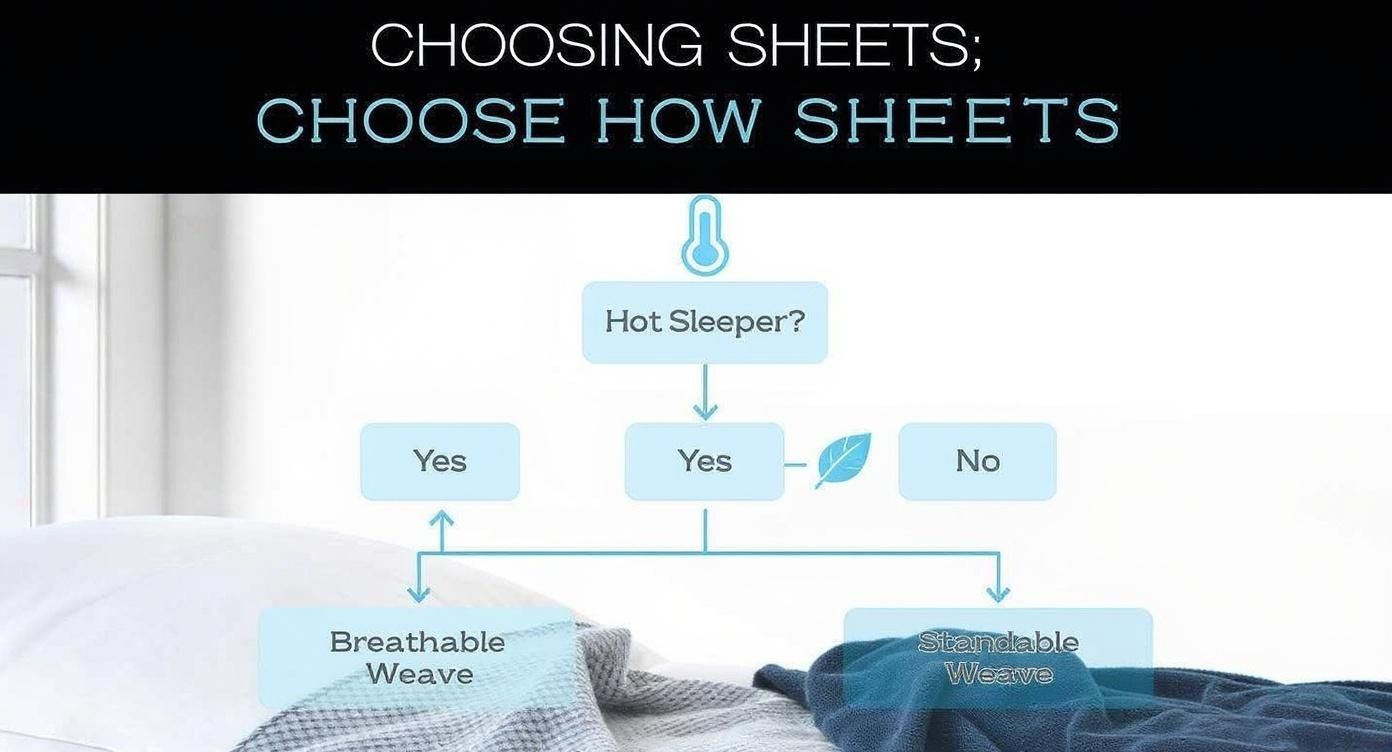 CHOOSING SHEETS;
CHOOSE HOW SHEETS

Hot Sleeper?

Yes

Yes

No

Breathable Weave

Standable Weave