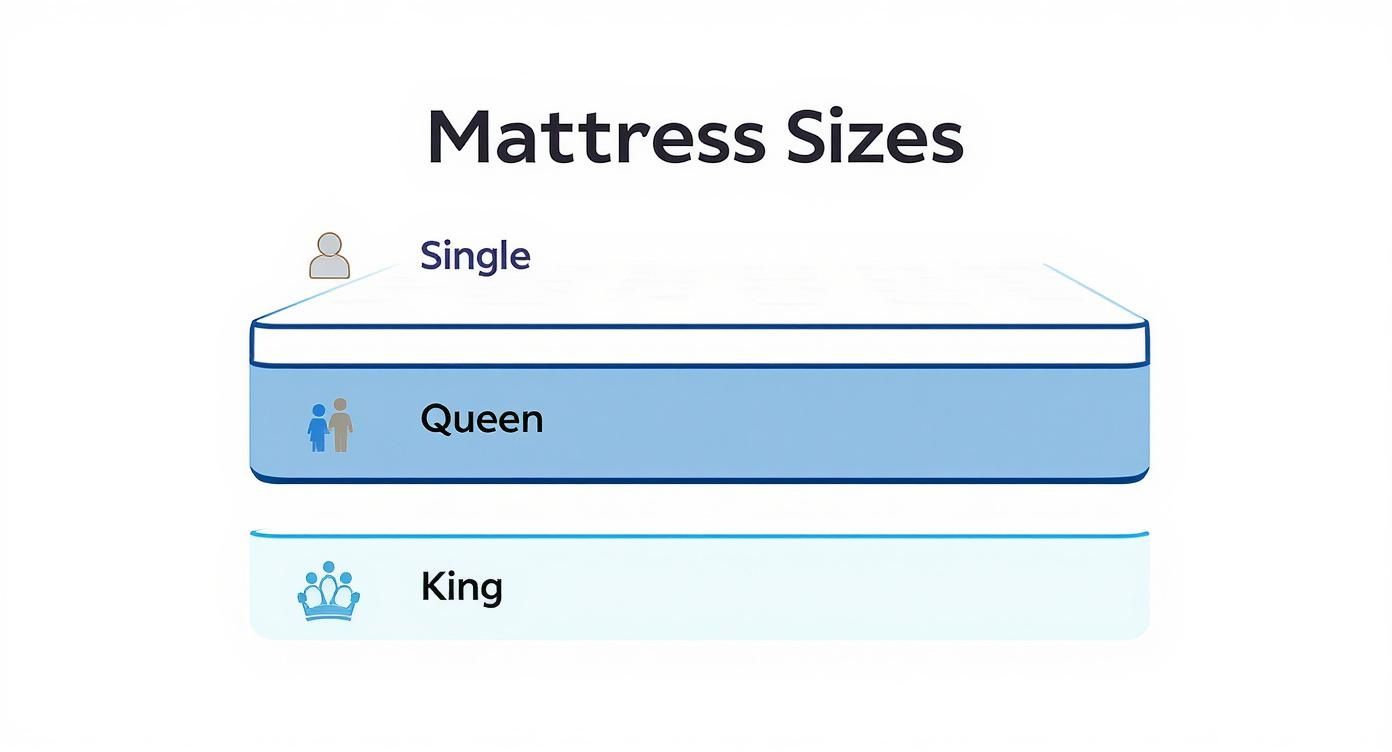 Mattress Sizes

Single

Queen

King