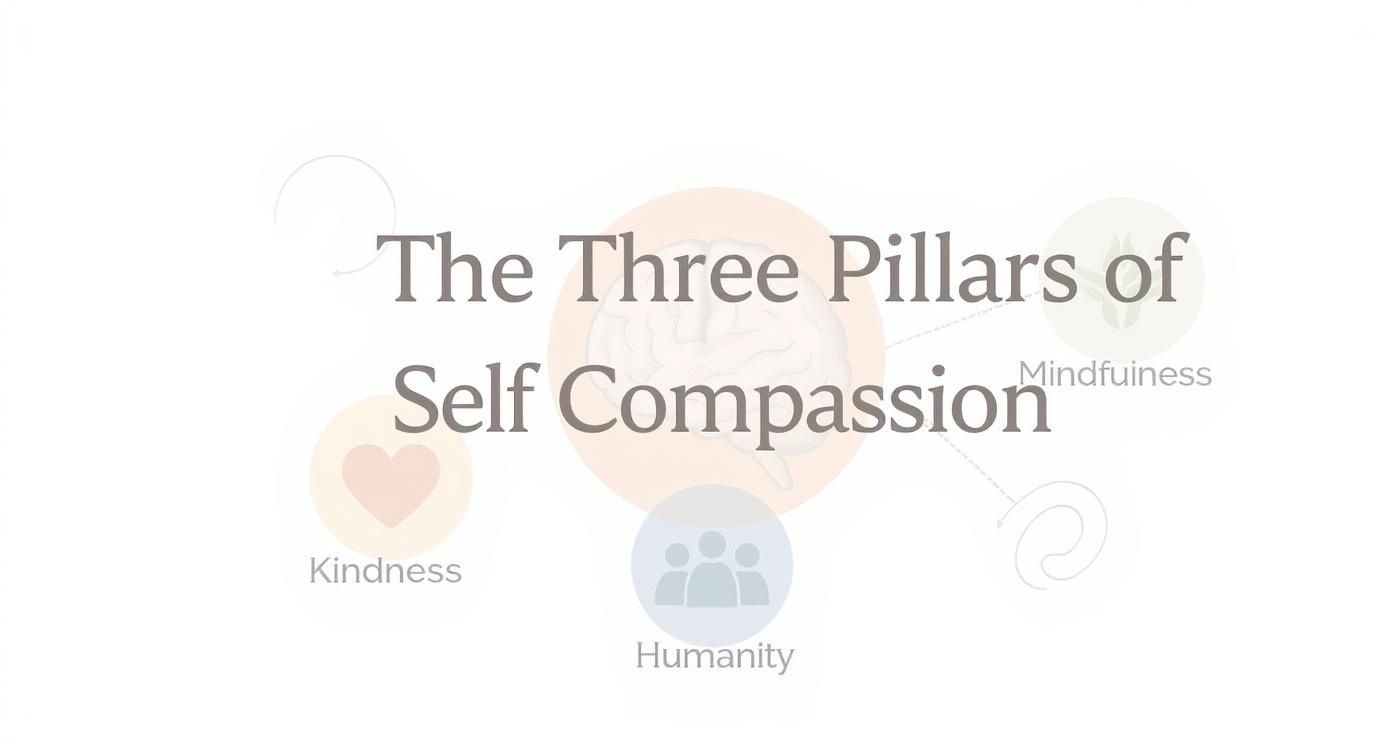 The Three Pillars of Self Compassion

Mindfuiness

Kindness

Humanity