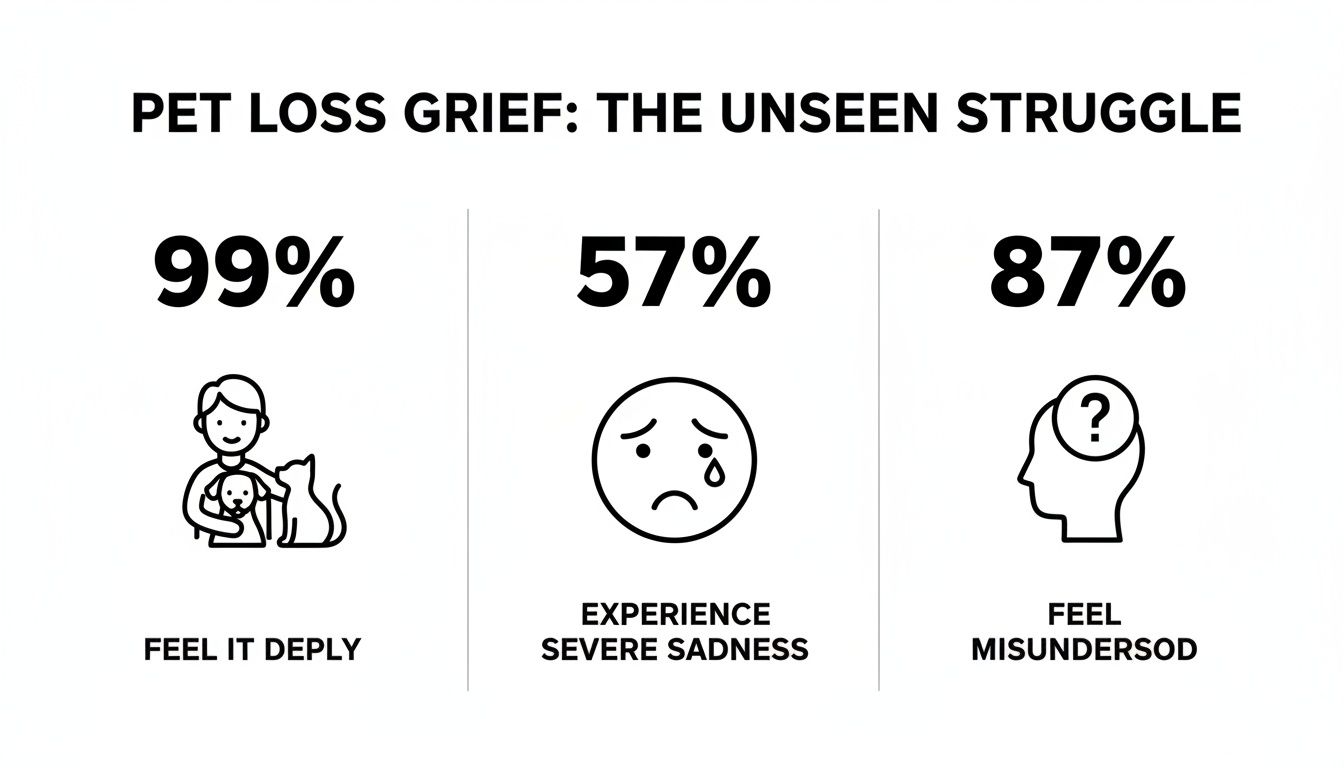 PET LOSS GRIEF: THE UNSEEN STRUGGLE

99%

FEEL IT DEPLY

57%

EXPERIENCE SEVERE SADNESS

87%

?

FEEL MISUNDERSOD