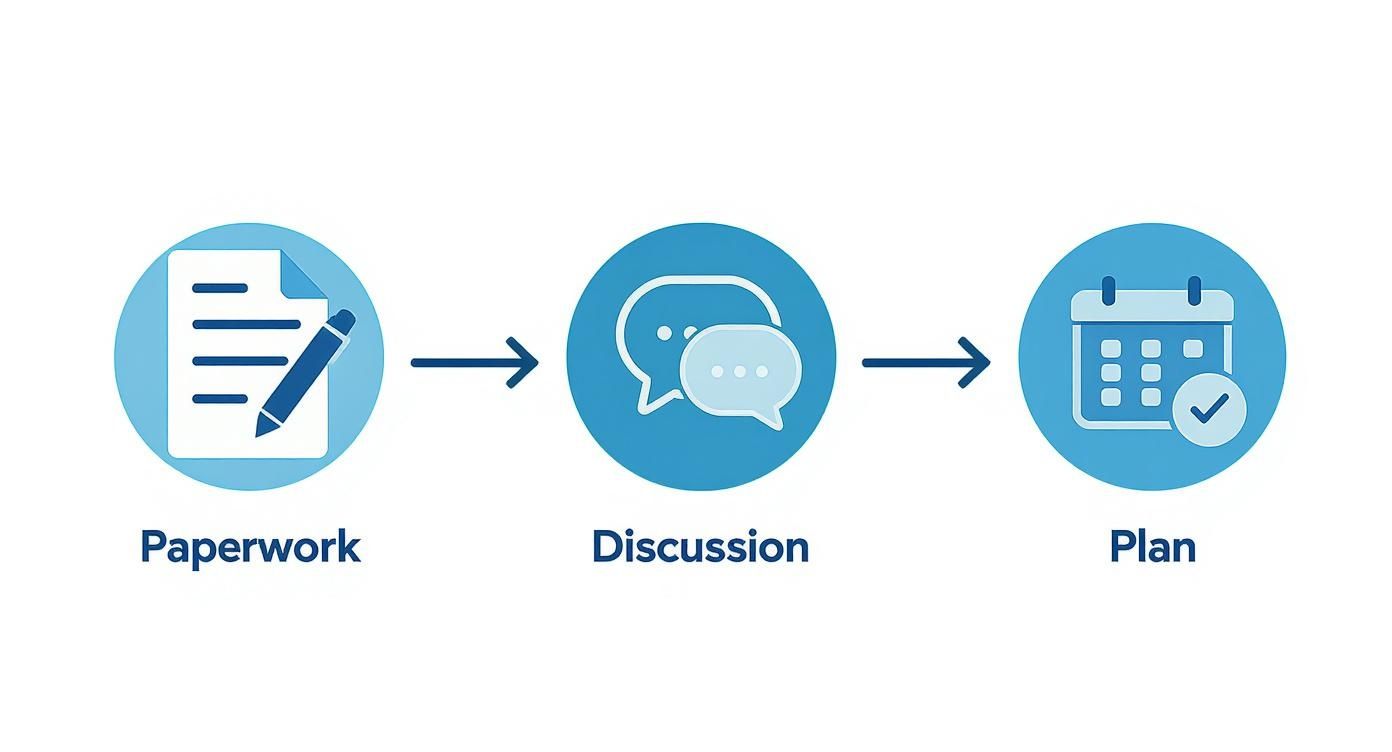 Paperwork

Discussion

Plan