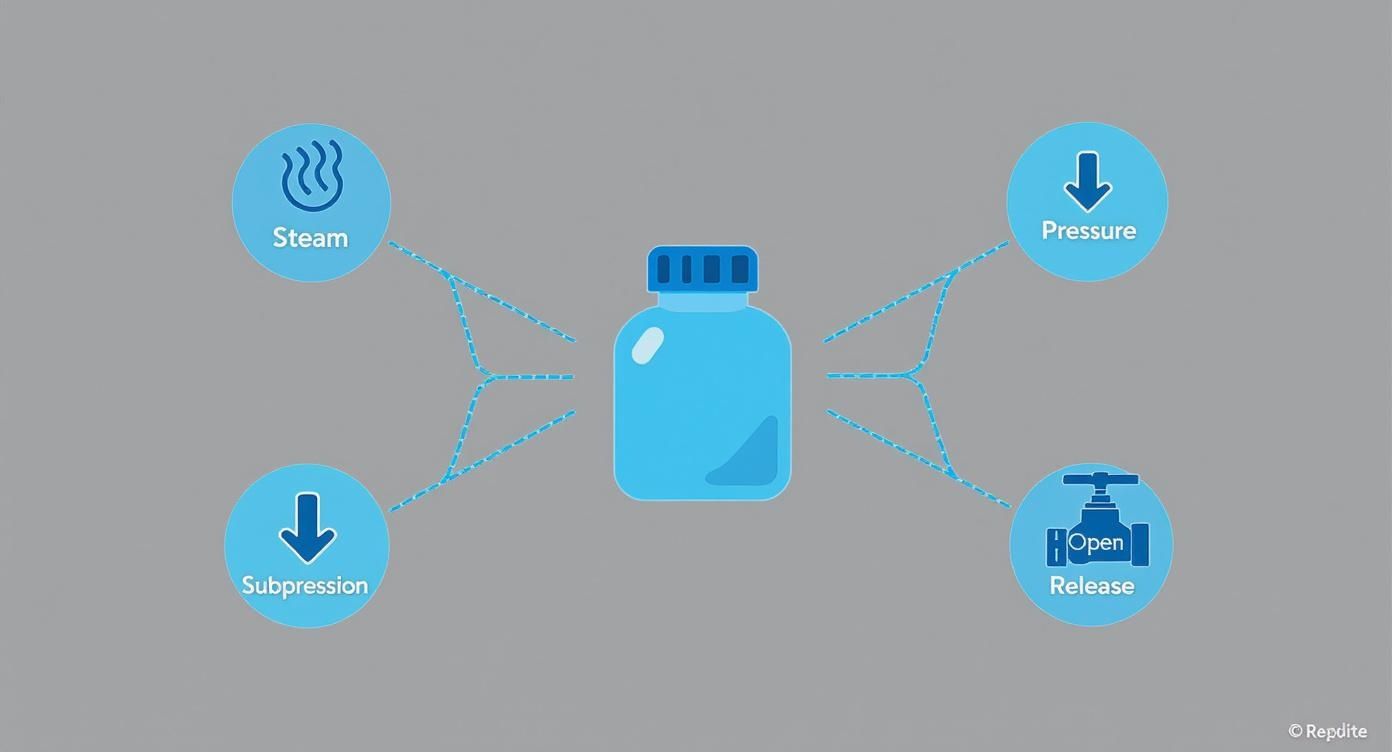 Steam

Subpression

Pressure

Open

Release

© Repdite