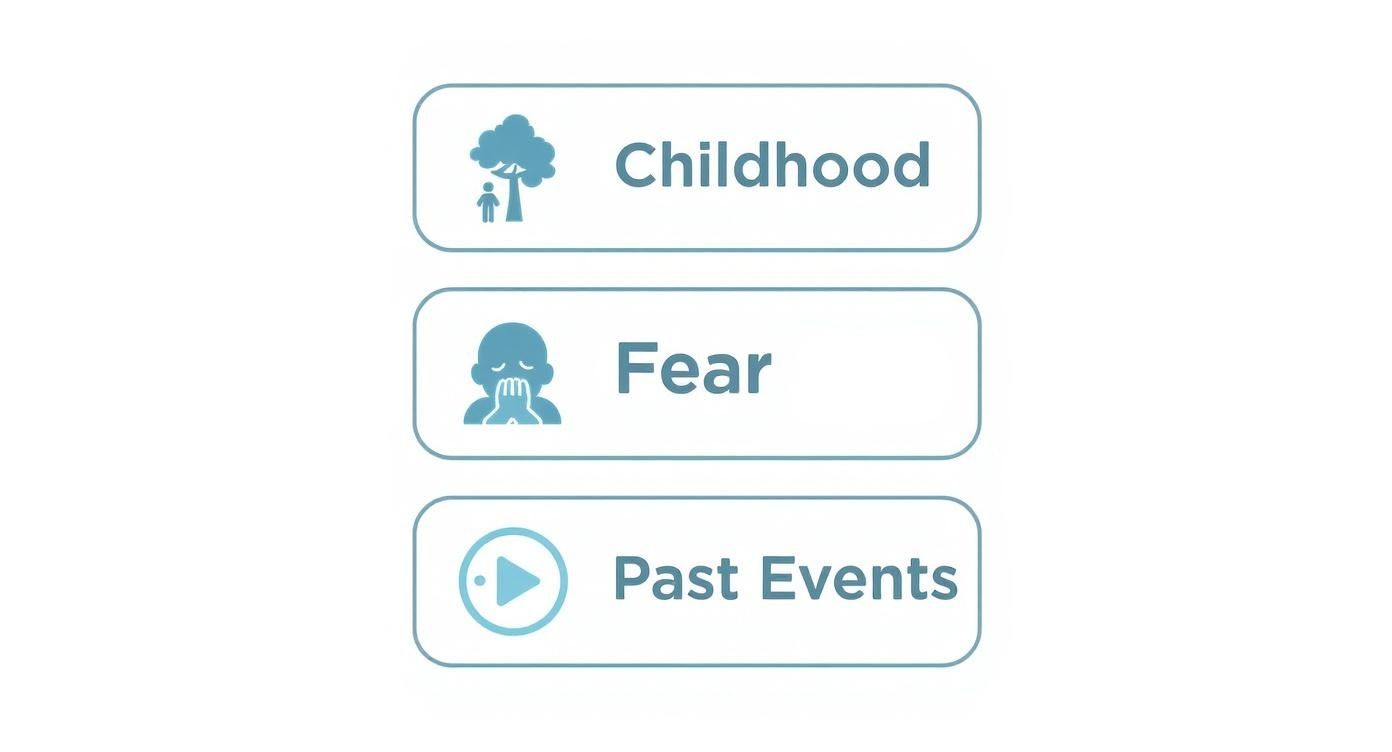 Childhood

Fear

Past Events