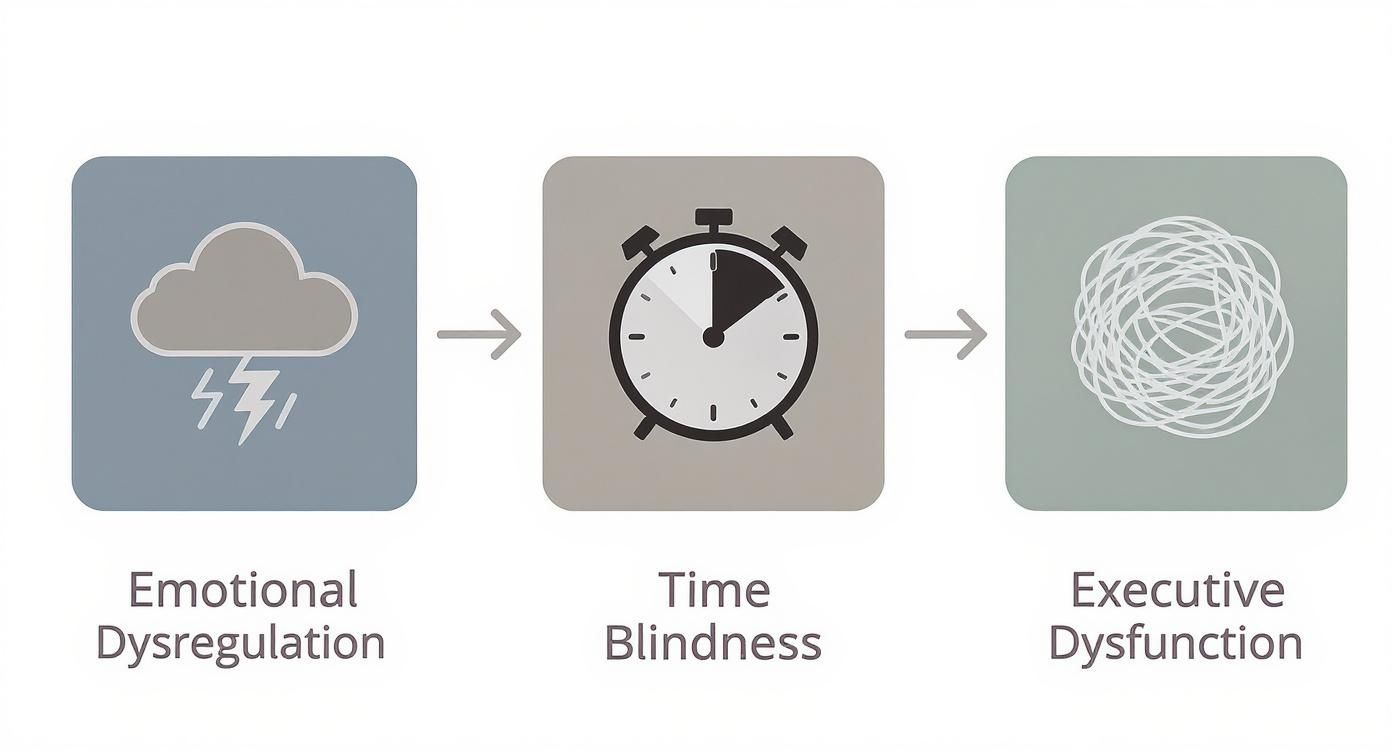 Emotional Dysregulation

Time Blindness

Executive Dysfunction