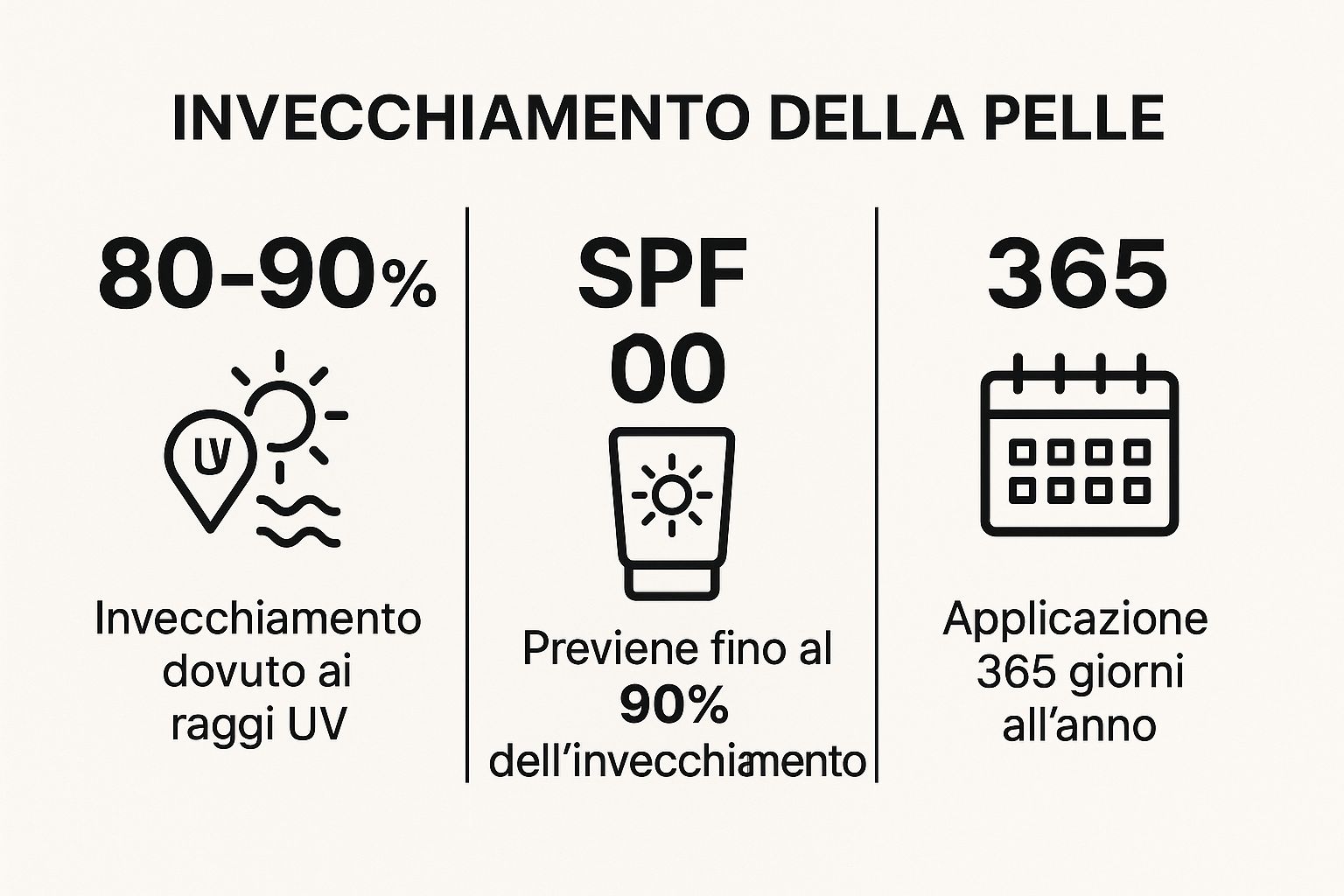 INVECCHIAMENTO DELLA PELLE

80-90%

UV

Invecchiamento dovuto ai raggi UV

SPF
00

Previene fino al
90%
dell'invecchiamento

365

Applicazione 365 giorni all'anno