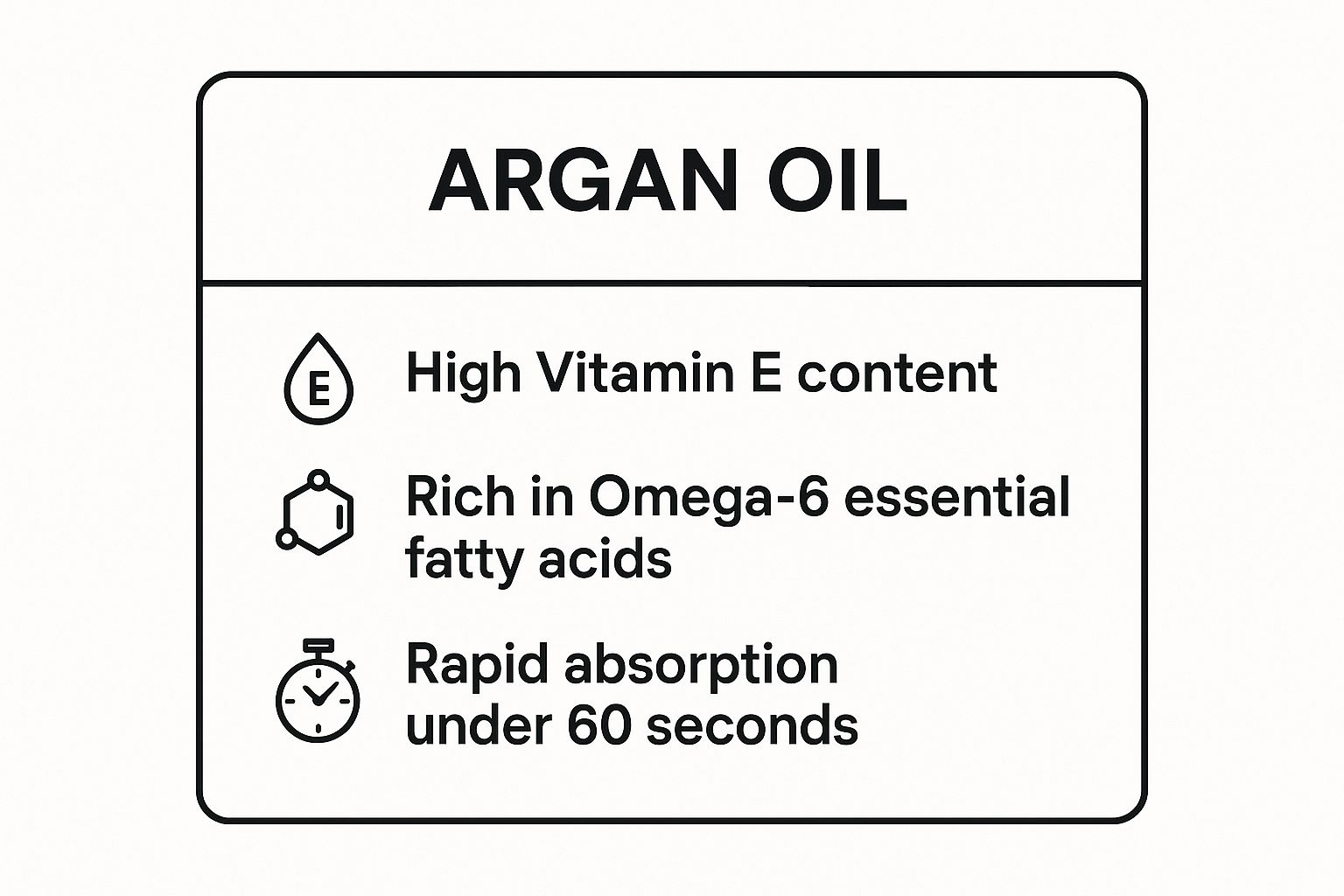 ARGAN OIL

E

High Vitamin E content

Rich in Omega-6 essential fatty acids

Rapid absorption under 60 seconds