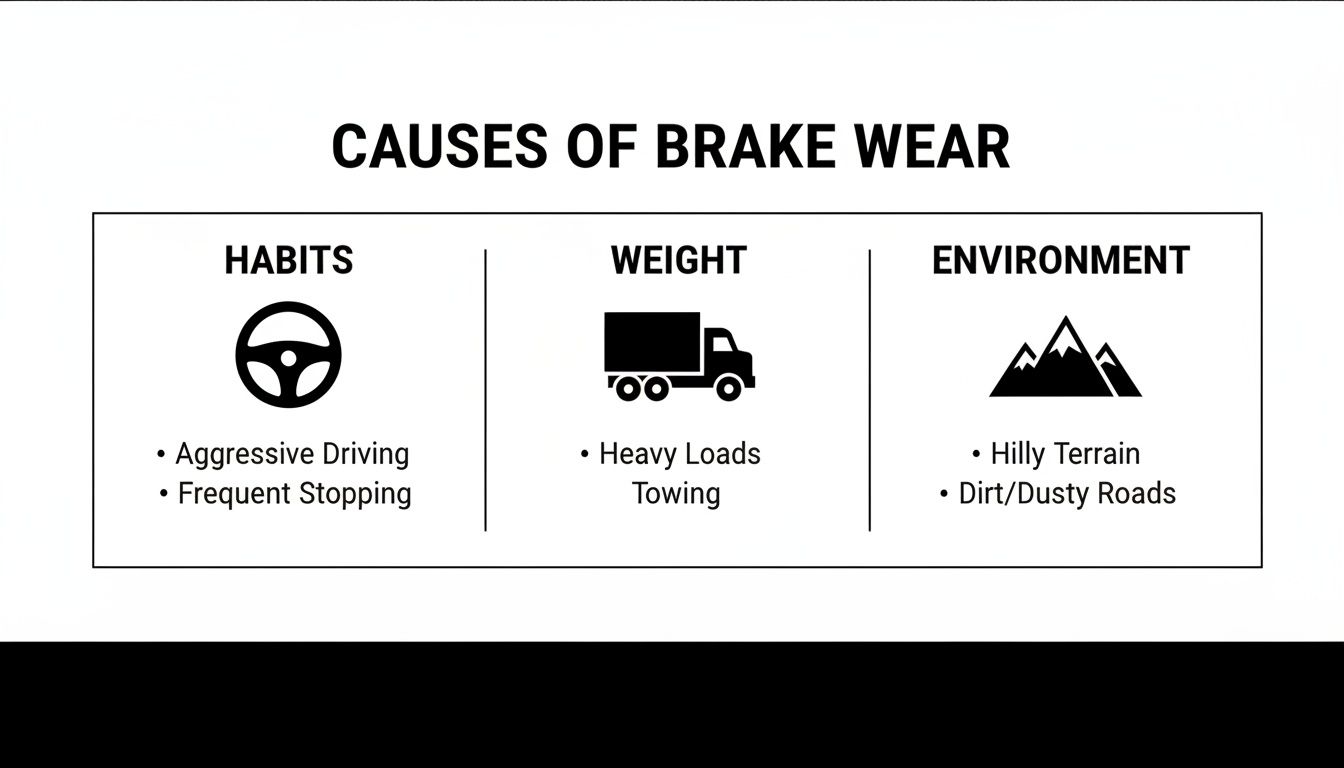 CAUSES OF BRAKE WEAR

HABITS

• Aggressive Driving
• Frequent Stopping

WEIGHT

• Heavy Loads
Towing

ENVIRONMENT

• Hilly Terrain
• Dirt/Dusty Roads