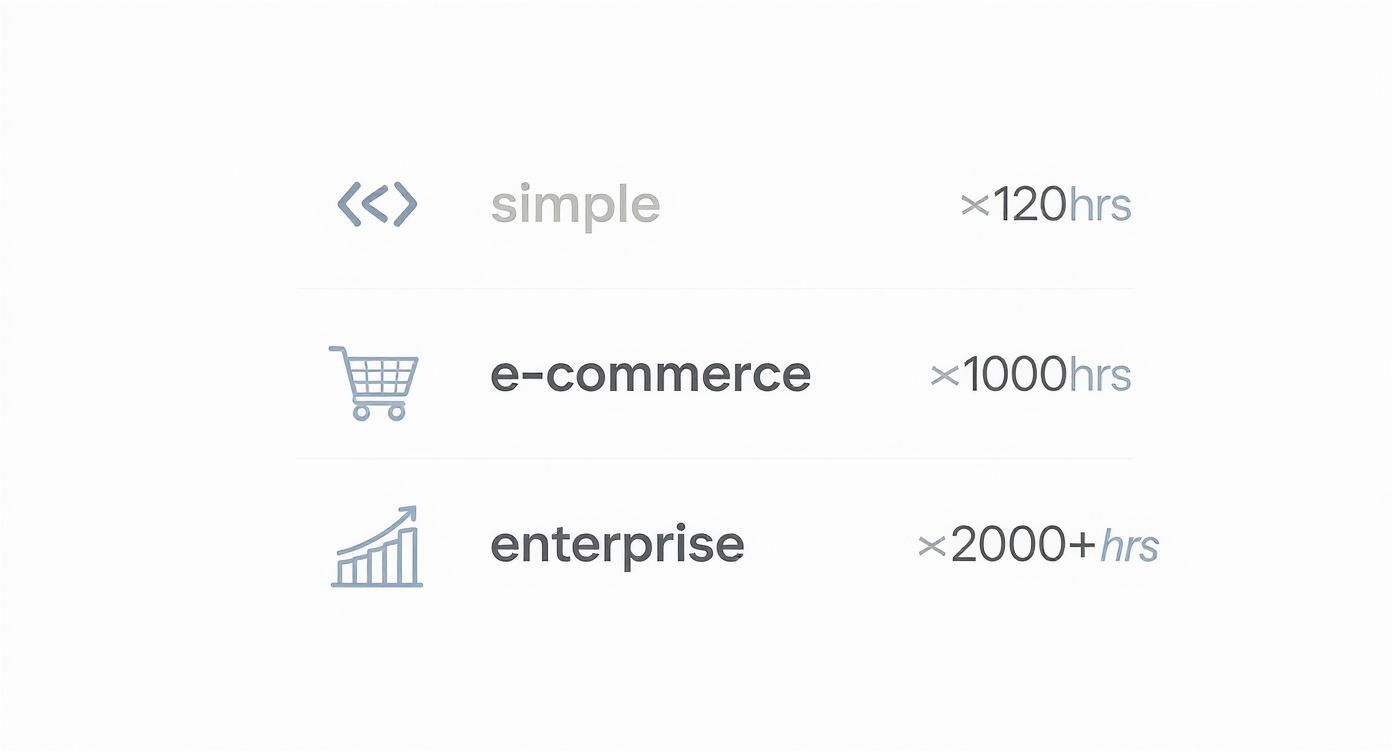 simple ×120hrs

e-commerce ×1000hrs

enterprise ×2000+hrs