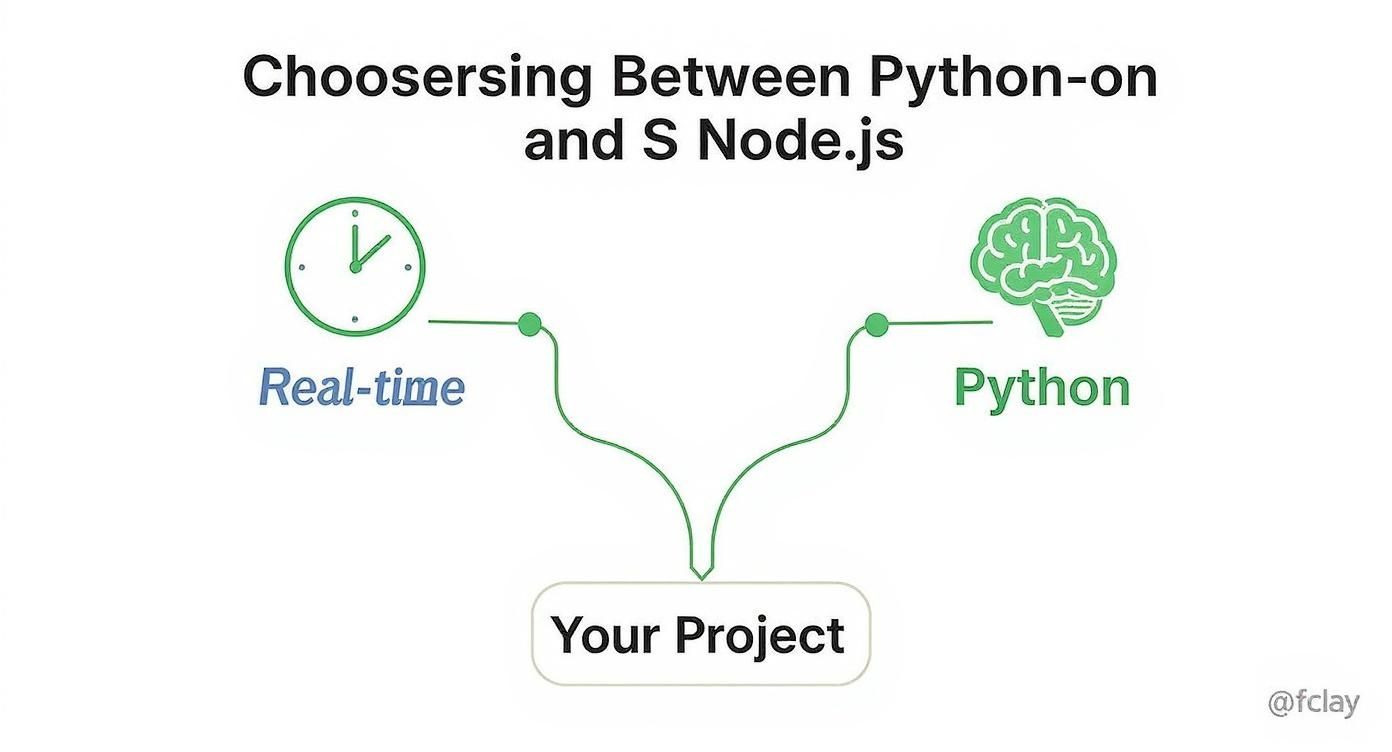 Choosersing Between Python-on and S Node.js

Real-time

Python

Your Project

@fclay