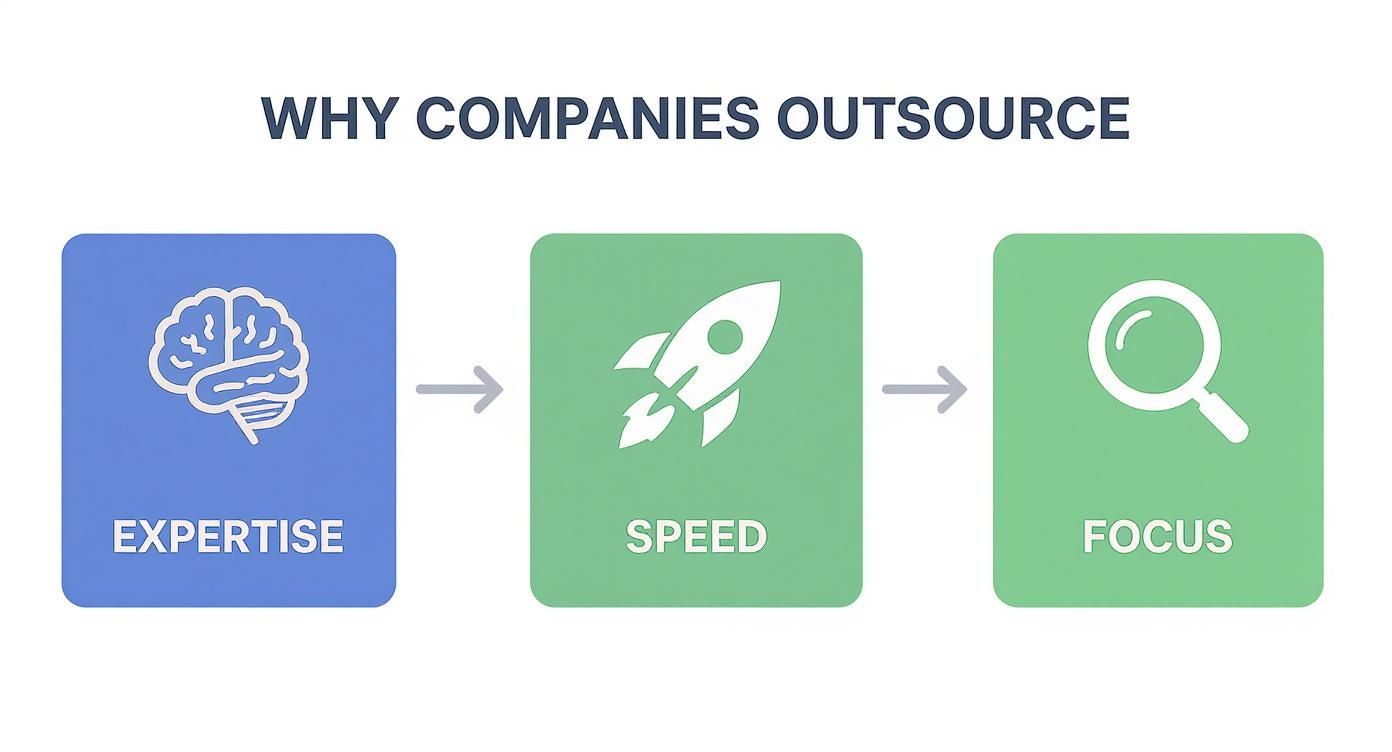 WHY COMPANIES OUTSOURCE

EXPERTISE

SPEED

FOCUS