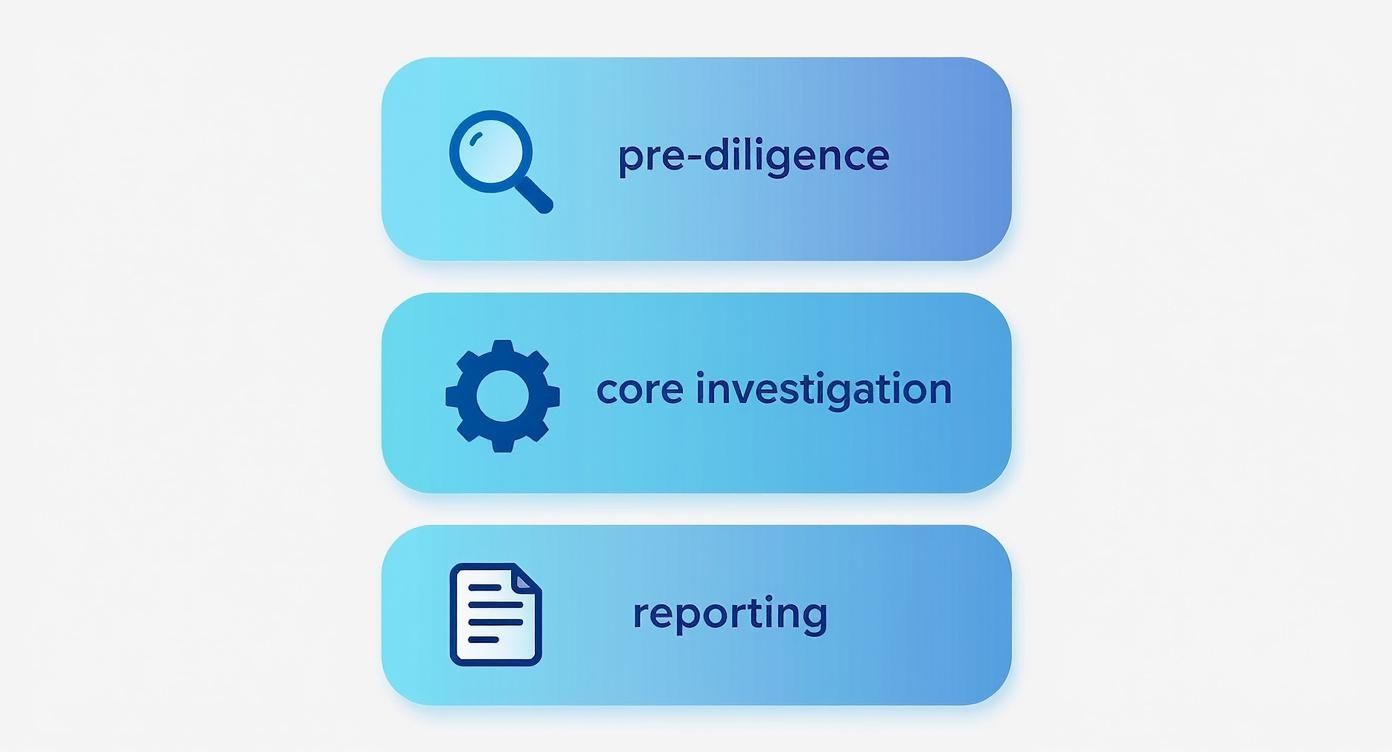 pre-diligence

core investigation

reporting