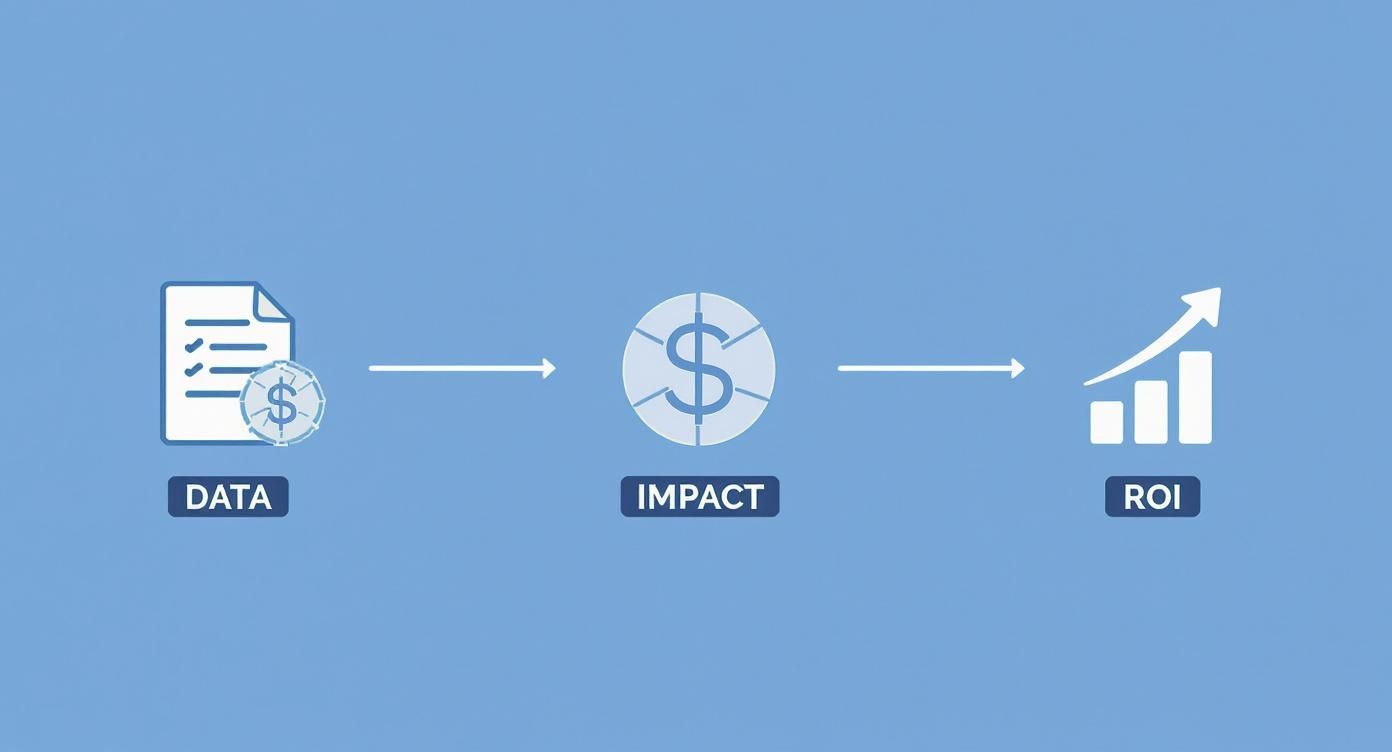 DATA

IMPACT

ROI