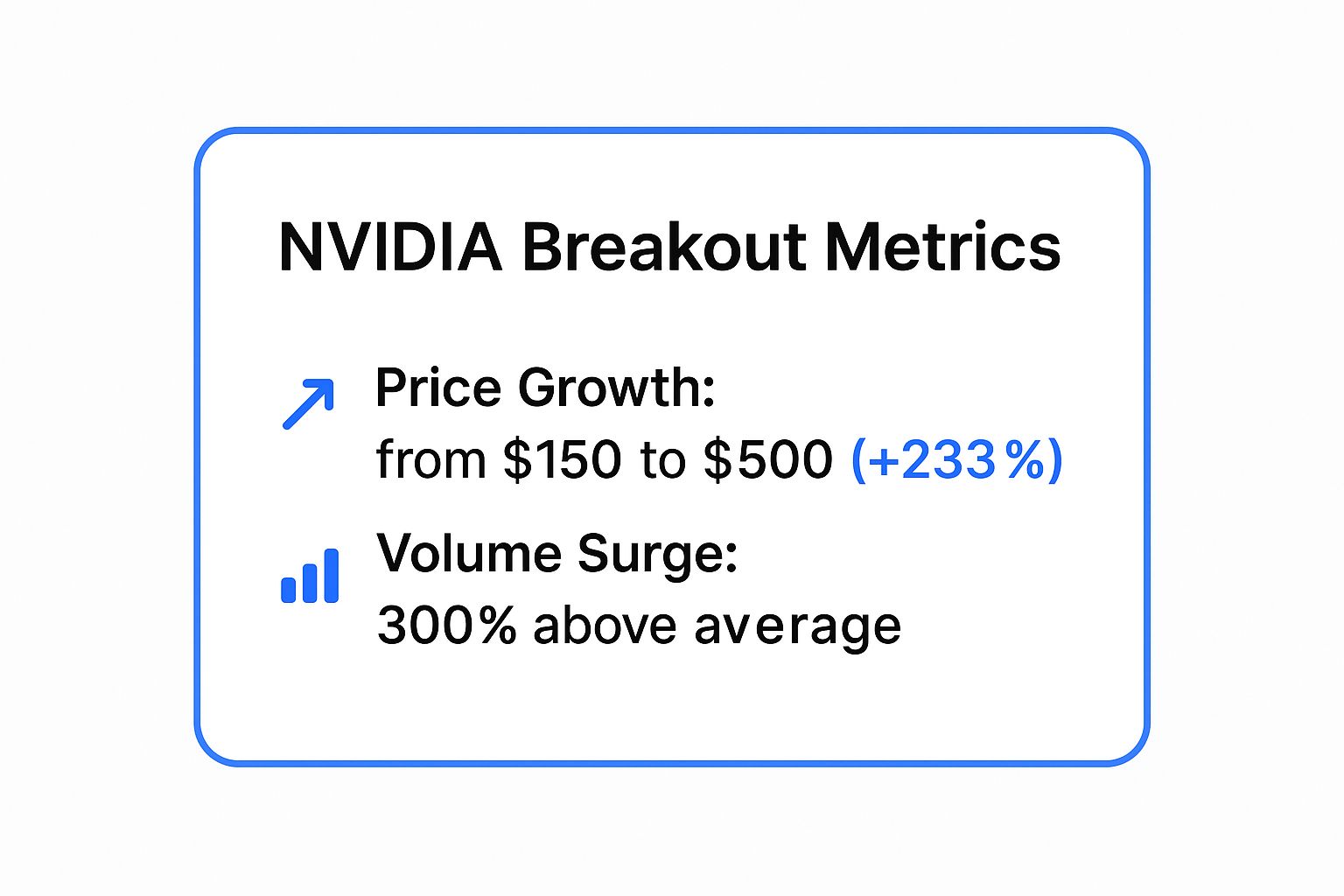 NVIDIA Breakout Metrics

Price Growth:
from \$150 to \$500 (+233%)

Volume Surge:
300% above average