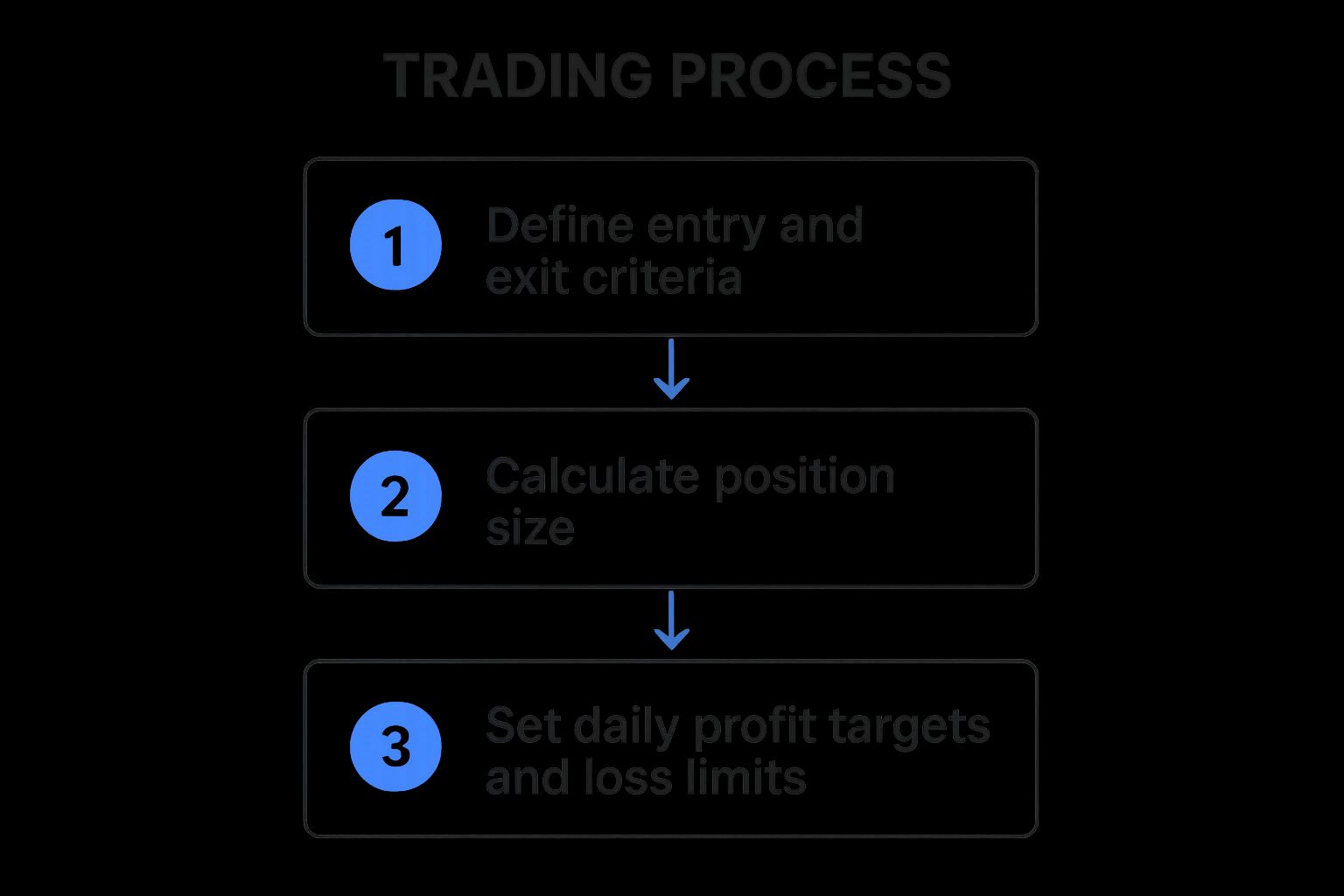 TRADING PROCESS

1 Define entry and exit criteria

2 Calculate position size

3 Set daily profit targets and loss limits