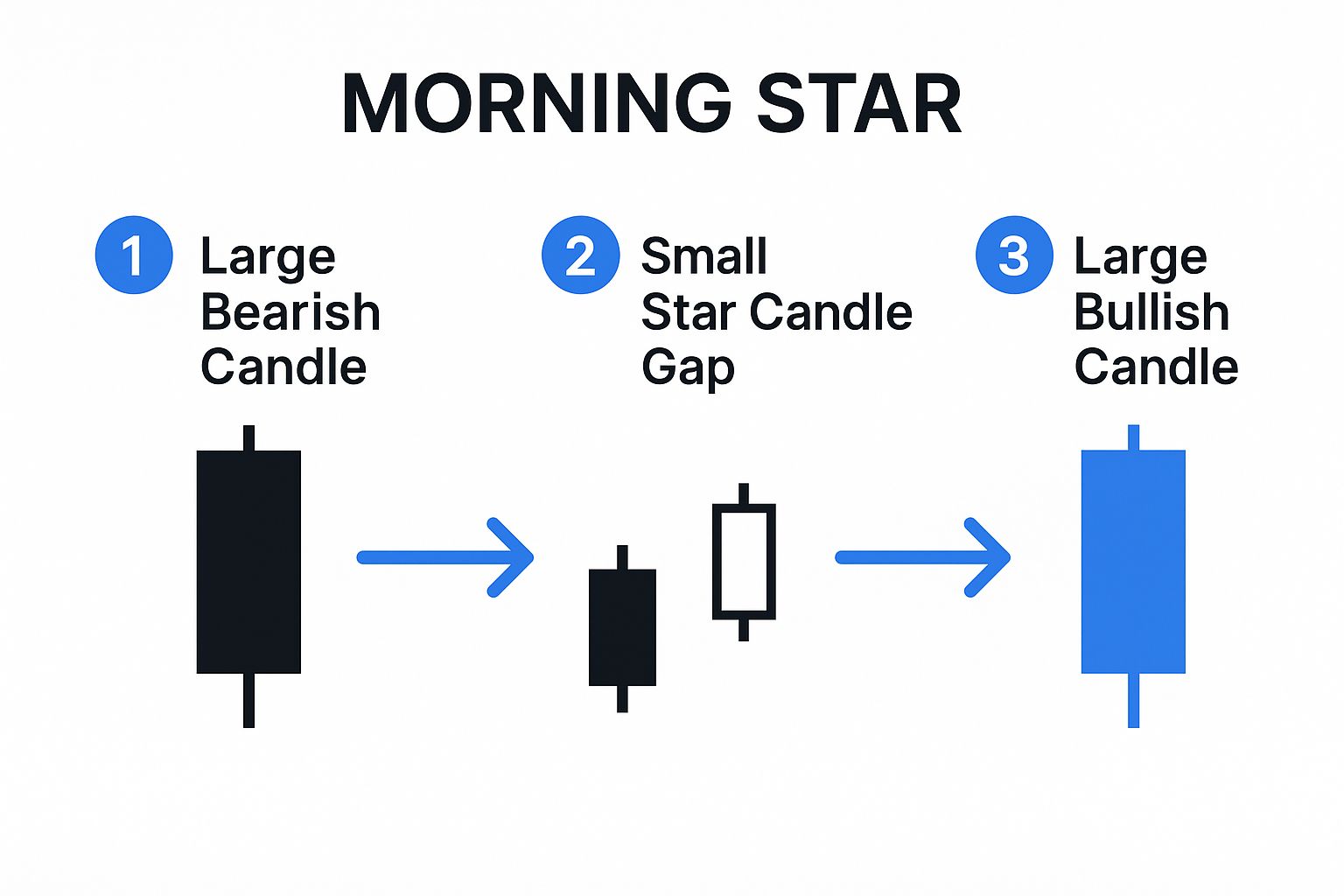 MORNING STAR

1 Large Bearish Candle

2 Small Star Candle Gap

3 Large Bullish Candle