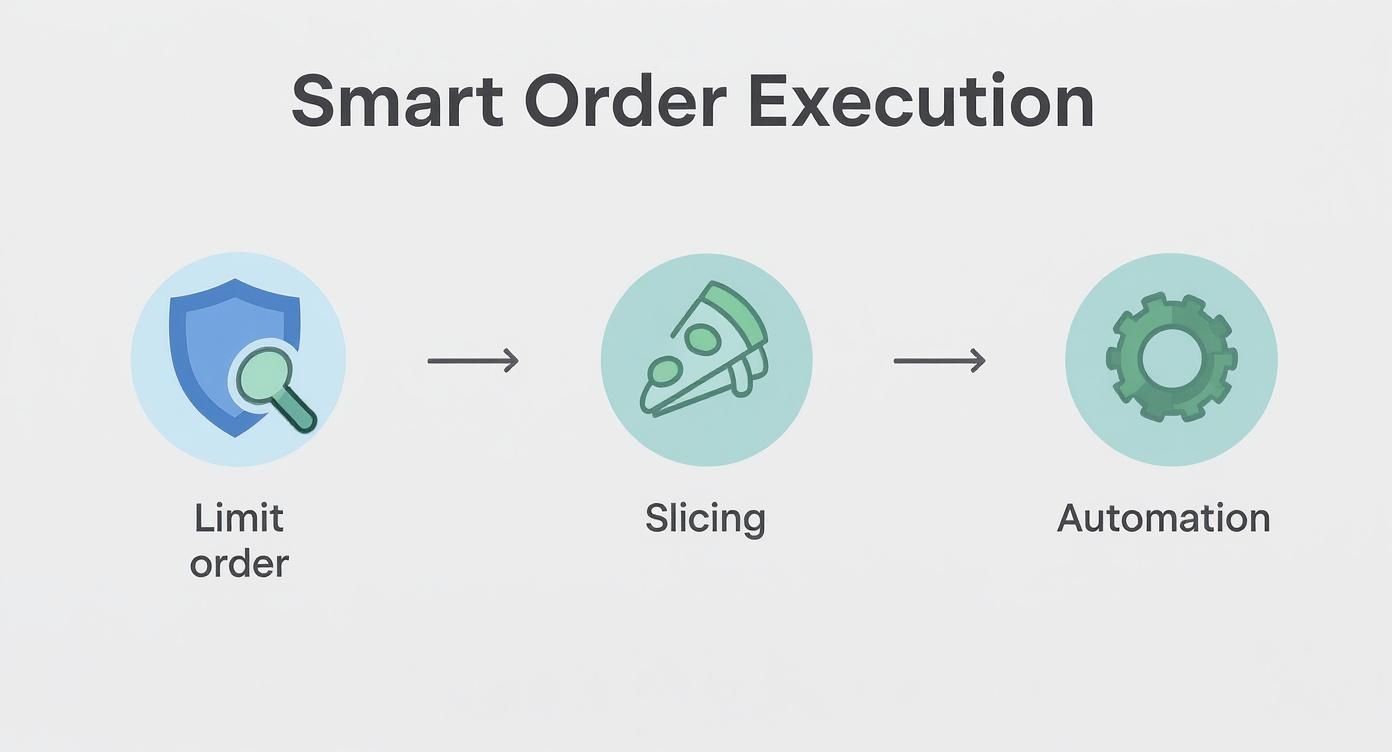 Smart Order Execution

Limit order

Slicing

Automation