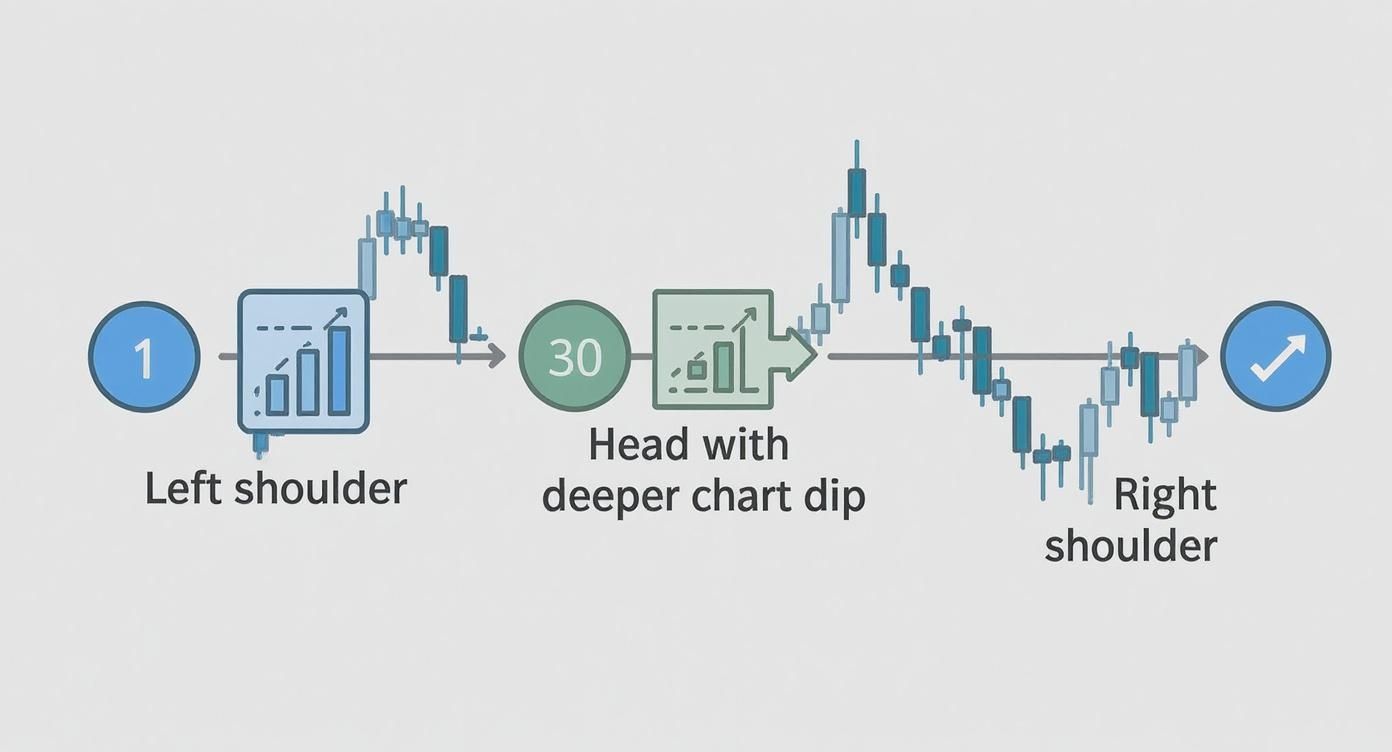 1

Left shoulder

30

Head with deeper chart dip

Right shoulder