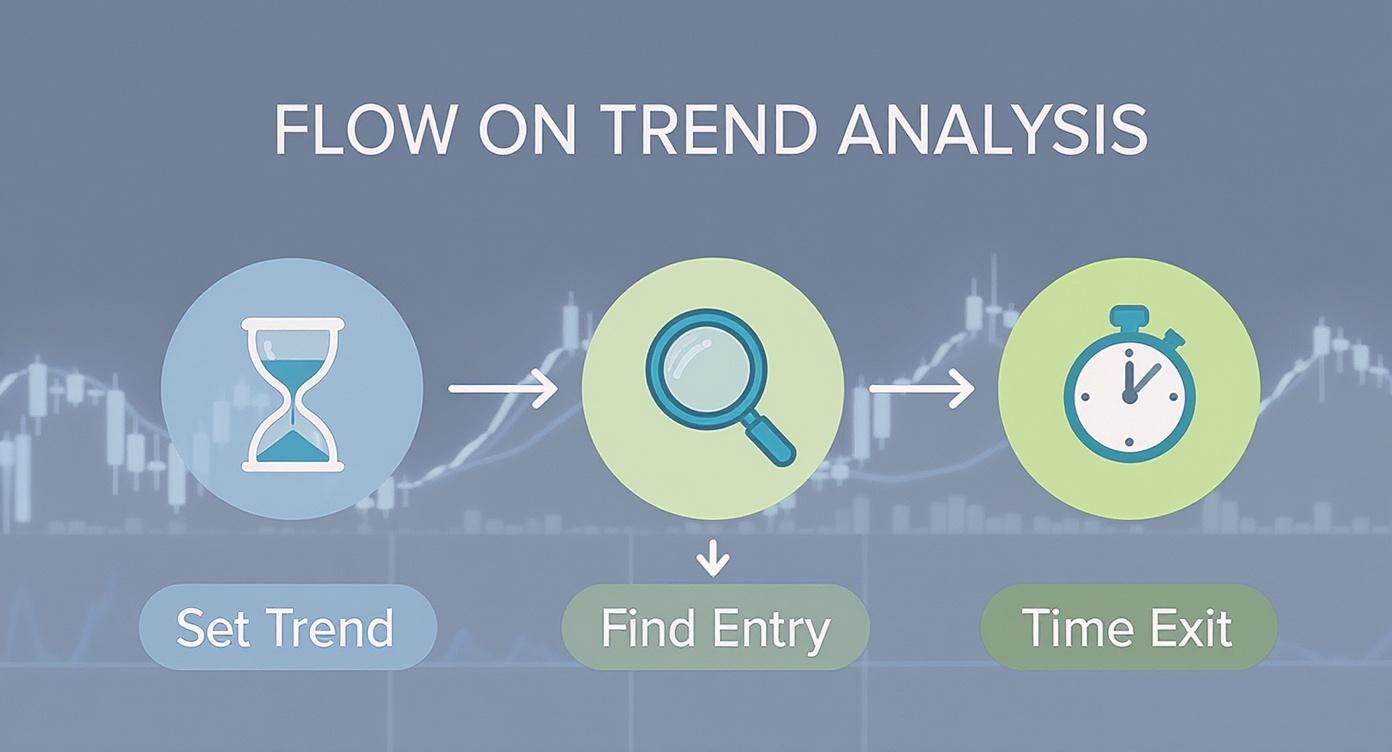 FLOW ON TREND ANALYSIS

Set Trend

Find Entry

Time Exit