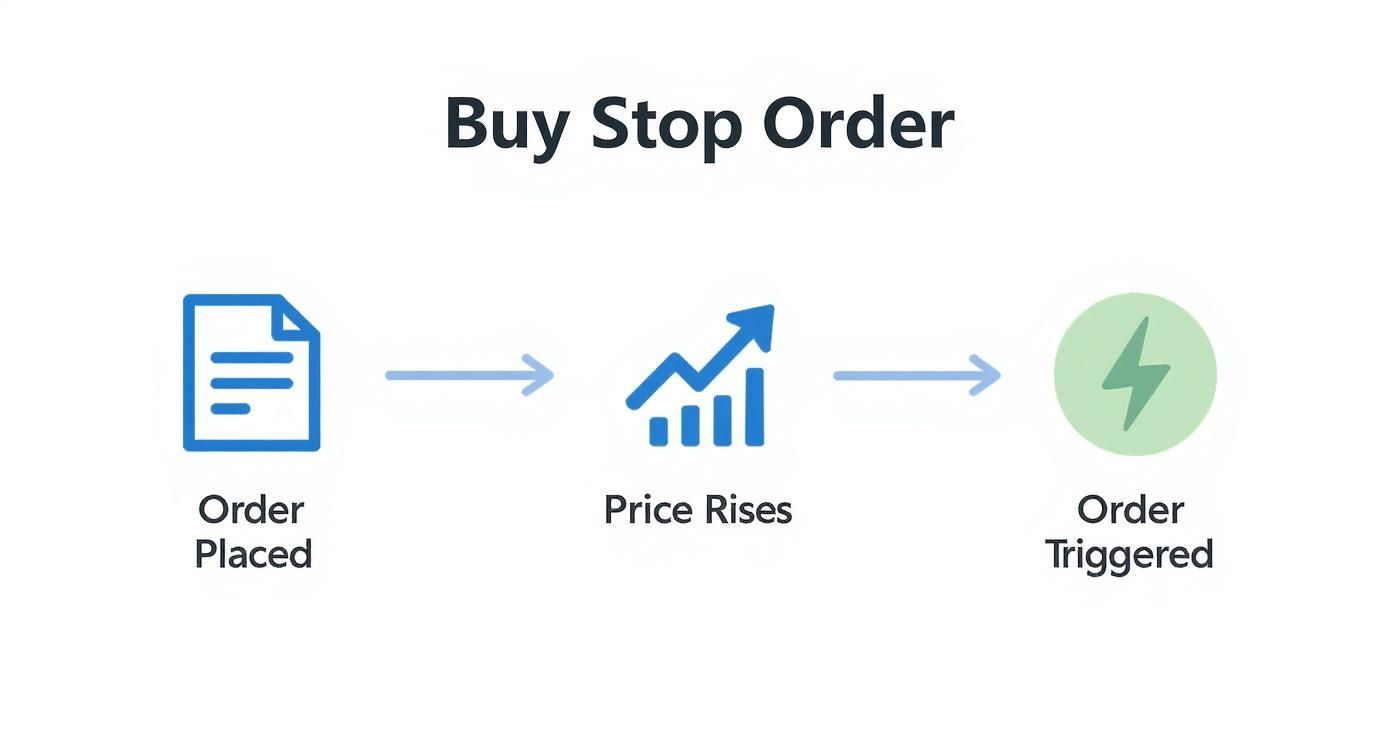 Buy Stop Order

Order Placed

Price Rises

Order Triggered