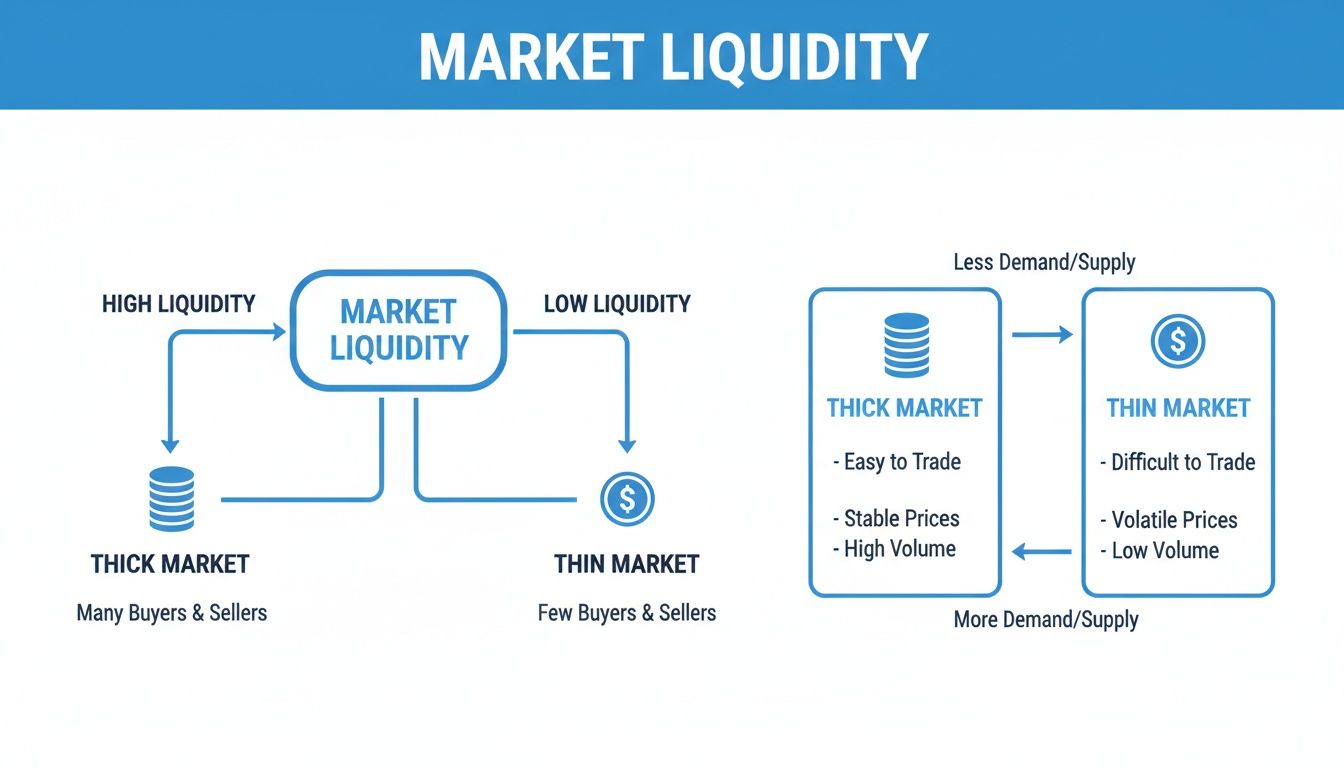 MARKET LIQUIDITY

HIGH LIQUIDITY

MARKET LIQUIDITY

LOW LIQUIDITY

THICK MARKET

Many Buyers & Sellers

THIN MARKET

Few Buyers & Sellers

Less Demand/Supply

THICK MARKET

- Easy to Trade

- Stable Prices
- High Volume

THIN MARKET

- Difficult to Trade

- Volatile Prices
- Low Volume

More Demand/Supply